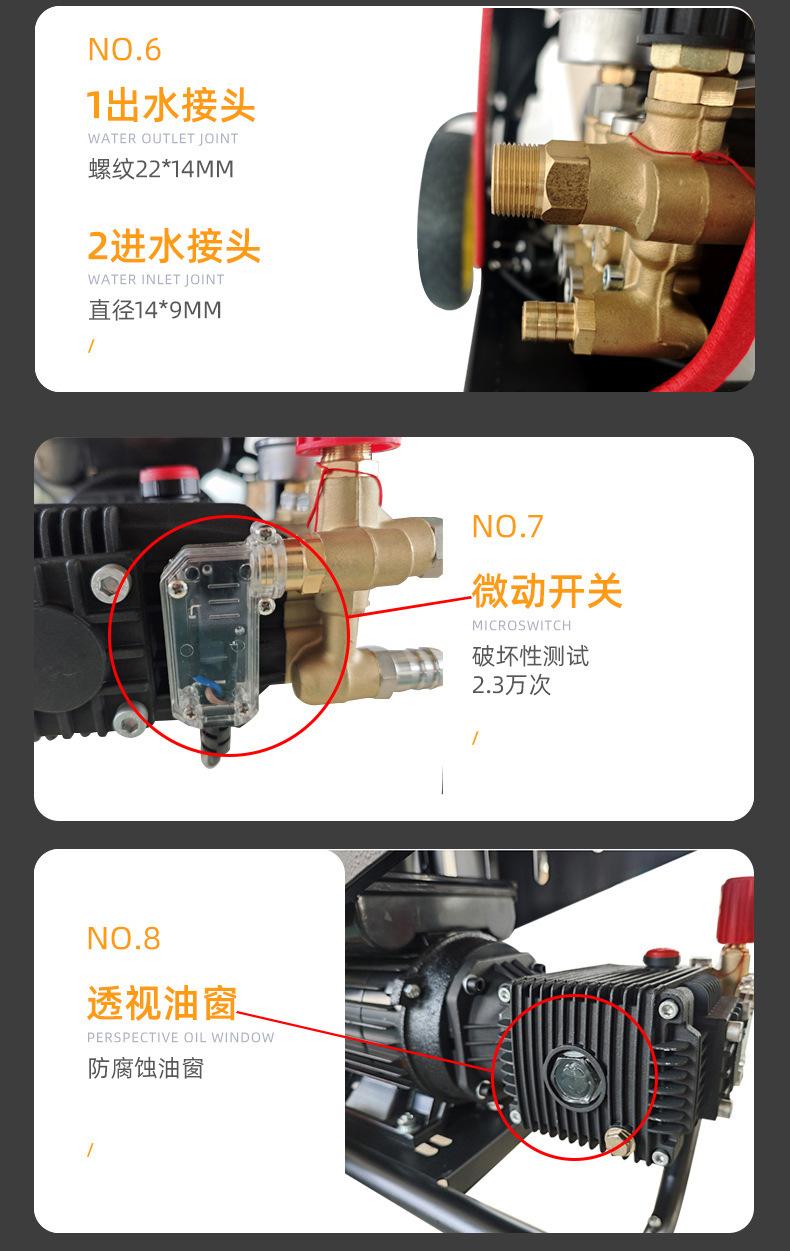 NO.6

1出水接头

WATER OUTLET JOINT

螺纹22*14MM

2进水接头

WATER INLET JOINT

直径14*9MM

/

NO.7

微动开关

MICROSWITCH

破坏性测试
2.3万次

/

NO.8

透视油窗

PERSPECTIVE OIL WINDOW

防腐蚀油窗

/