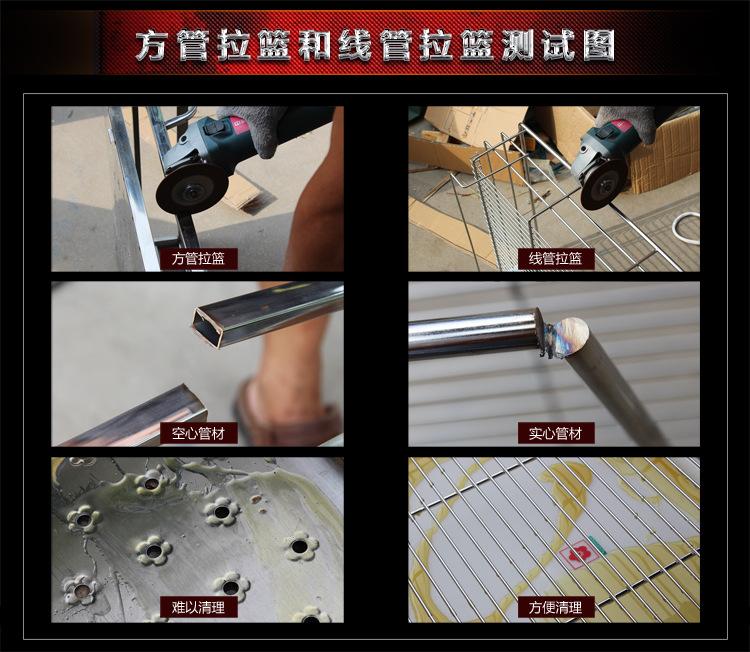 方管拉篮和线管拉篮测试图

方管拉篮

线管拉篮

空心管材

实心管材

难以清理

方便清理