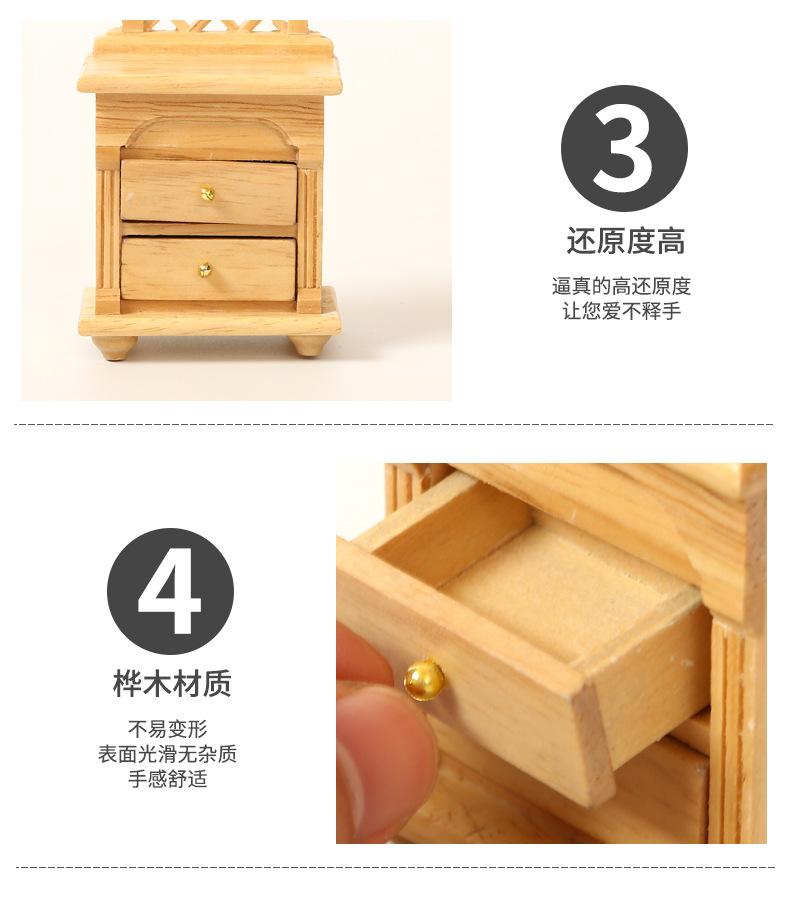 3
还原度高

逼真的高还原度
让您爱不释手

4
桦木材质

不易变形
表面光滑无杂质
手感舒适