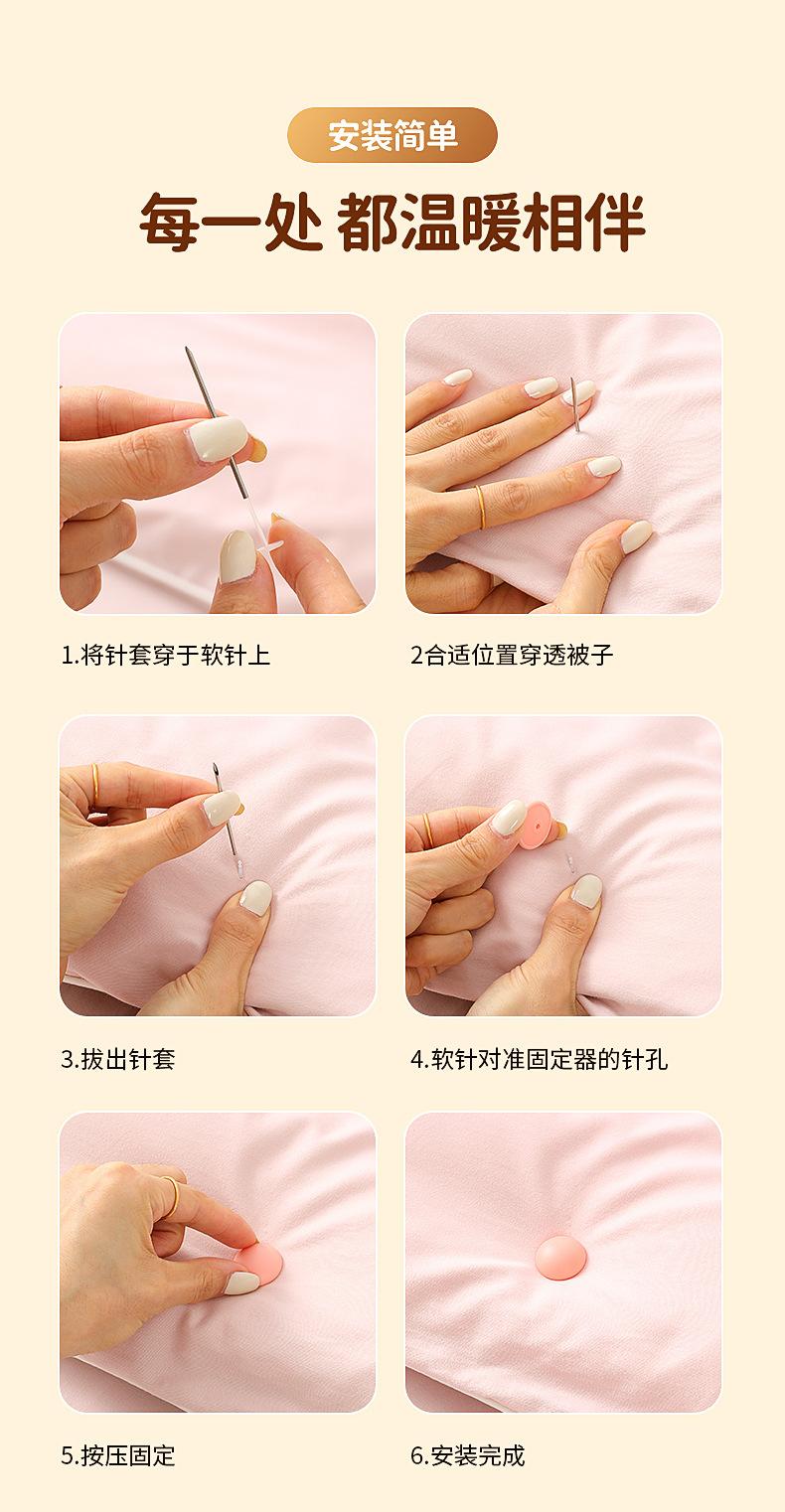 安装简单

每一处 都温暖相伴

1.将针套穿于软针上

2合适位置穿透被子

3.拔出针套

4.软针对准固定器的针孔

5.按压固定

6.安装完成