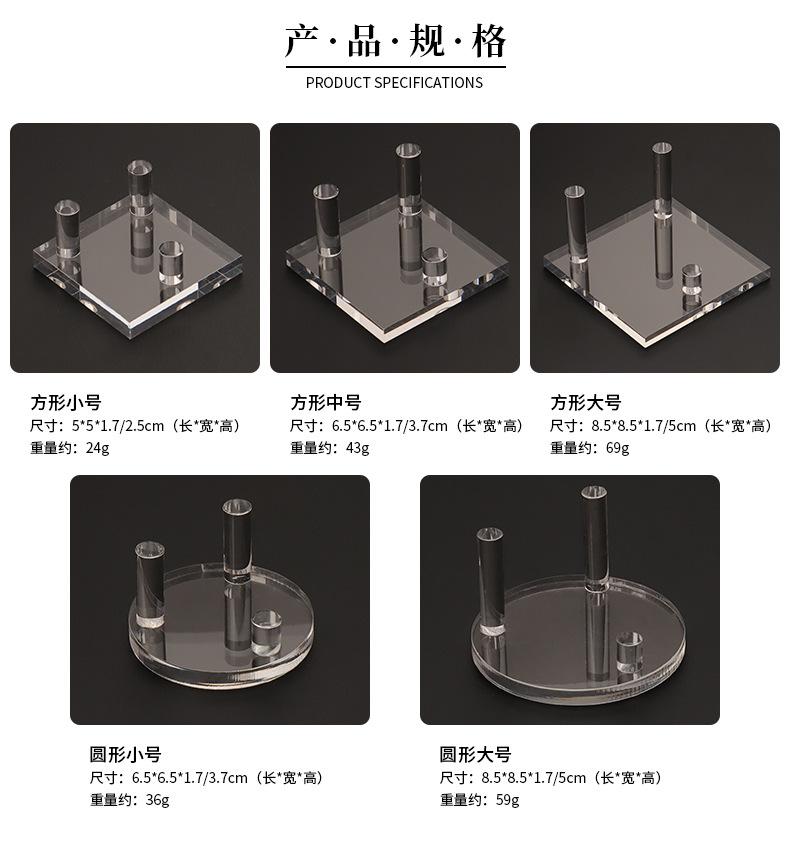 产·品·规·格
PRODUCT SPECIFICATIONS

方形小号
尺寸：5*5*1.7/2.5cm（长*宽*高）
重量约：24g

方形中号
尺寸：6.5*6.5*1.7/3.7cm（长*宽*高）
重量约：43g

方形大号
尺寸：8.5*8.5*1.7/5cm（长*宽*高）
重量约：69g

圆形小号
尺寸：6.5*6.5*1.7/3.7cm（长*宽*高）
重量约：36g

圆形大号
尺寸：8.5*8.5*1.7/5cm（长*宽*高）
重量约：59g