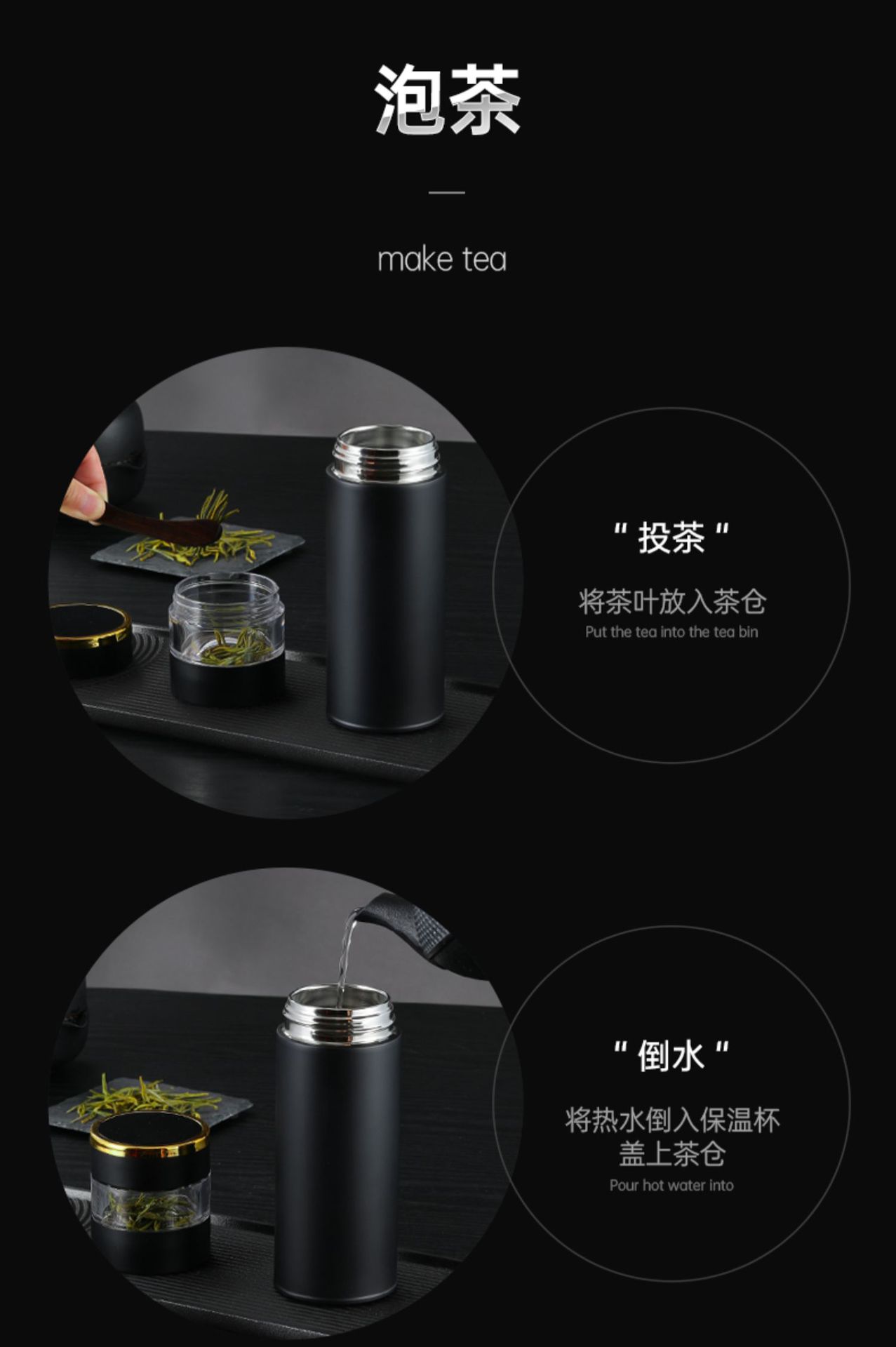 泡茶

make tea

" 投茶 "

将茶叶放入茶仓

Put the tea into the tea bin

" 倒水 "

将热水倒入保温杯
盖上茶仓

Pour hot water into