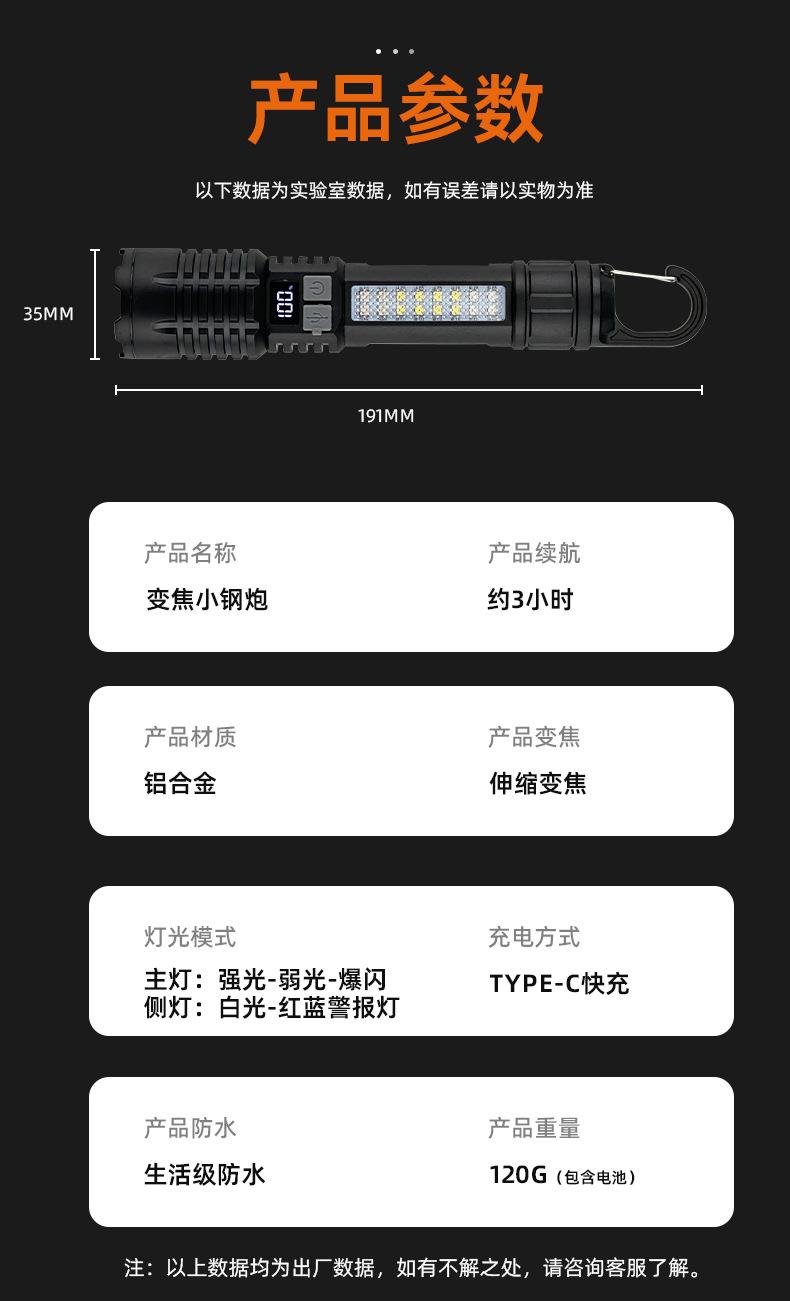 产品参数

以下数据为实验室数据，如有误差请以实物为准

35MM

100

191MM

产品名称
变焦小钢炮

产品续航
约3小时

产品材质
铝合金

产品变焦
伸缩变焦

灯光模式
主灯：强光-弱光-爆闪
侧灯：白光-红蓝警报灯

充电方式
TYPE-C快充

产品防水
生活级防水

产品重量
120G（包含电池）

注：以上数据均为出厂数据，如有不解之处，请咨询客服了解。