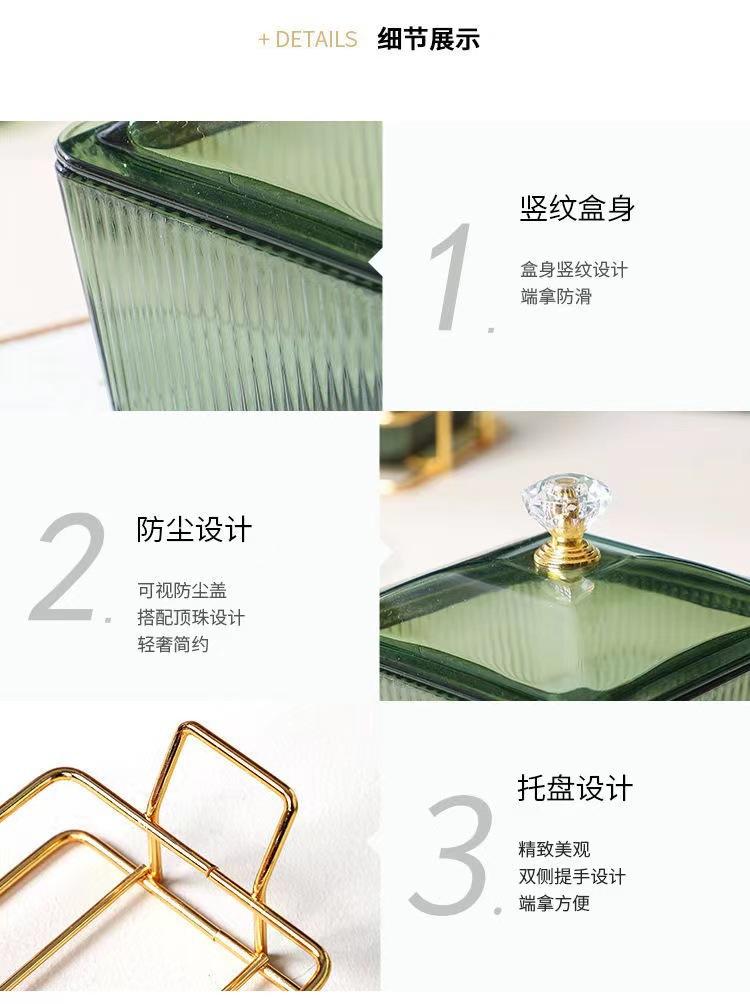 + DETAILS 细节展示

1.

竖纹盒身

盒身竖纹设计
端拿防滑

2.

防尘设计

可视防尘盖
搭配顶珠设计
轻奢简约

3.

托盘设计

精致美观
双侧提手设计
端拿方便