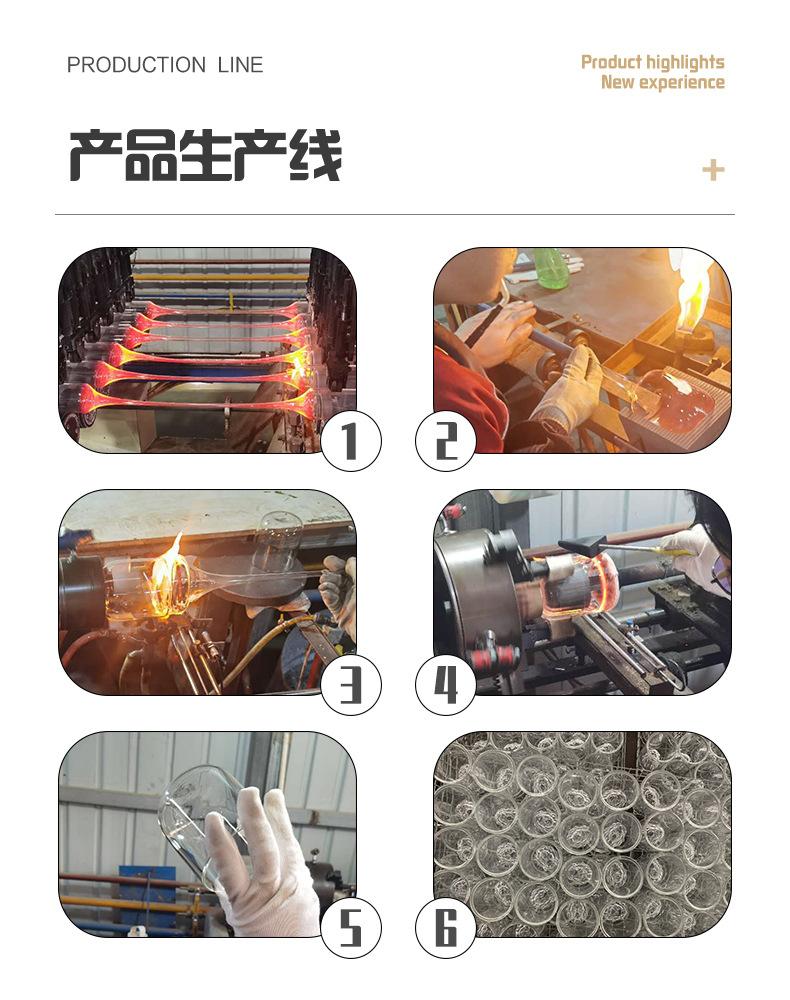 PRODUCTION LINE

Product highlights
New experience

产品生产线

+

1

2

3

4

5

6