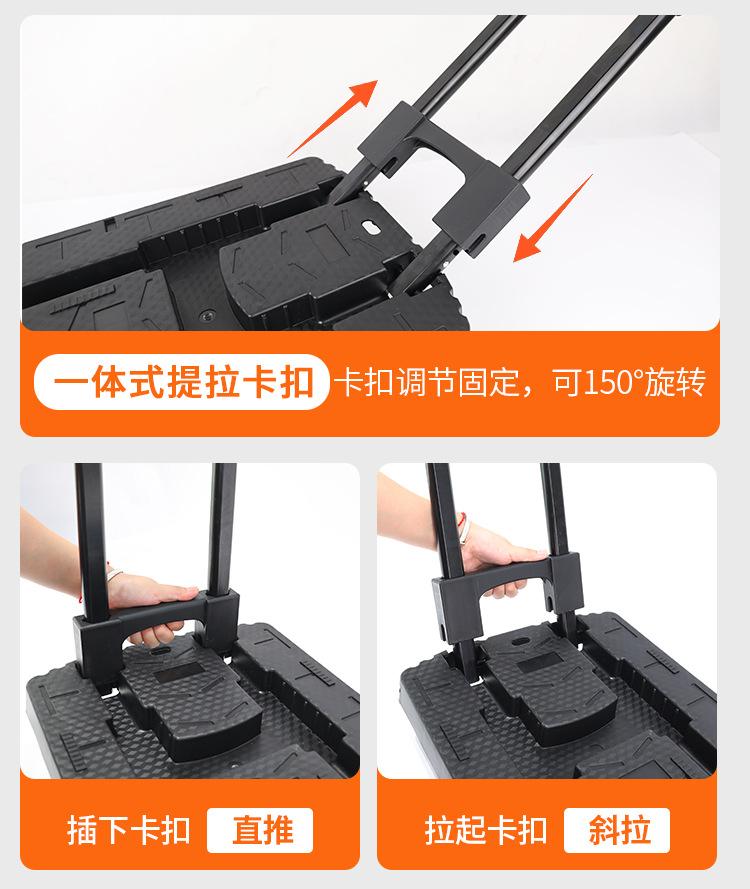 一体式提拉卡扣 卡扣调节固定，可150°旋转

插下卡扣 直推

拉起卡扣 斜拉