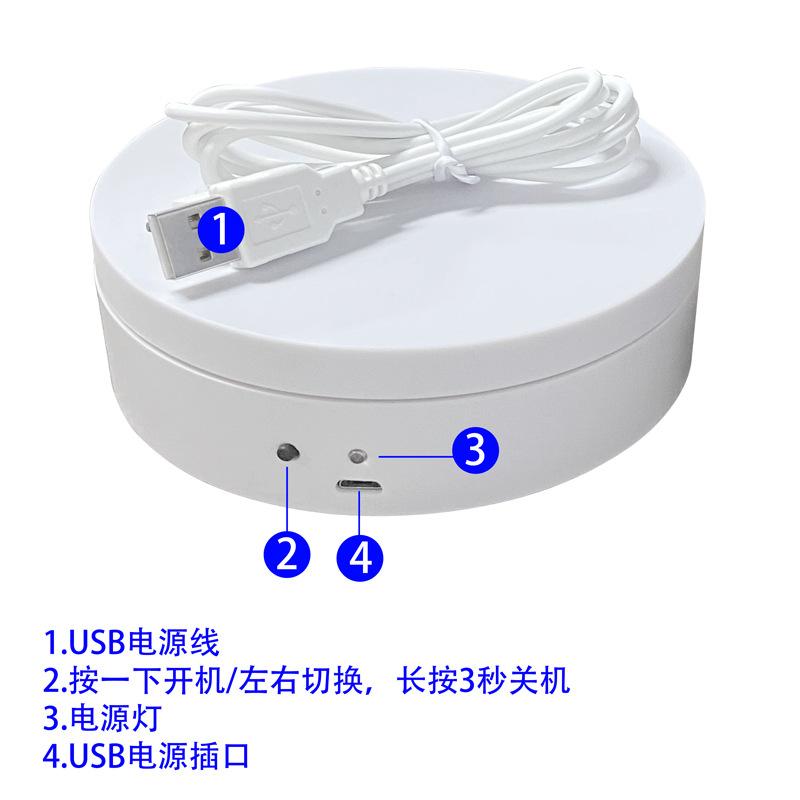 1

3

2

4

1.USB电源线
2.按一下开机/左右切换，长按3秒关机
3.电源灯
4.USB电源插口