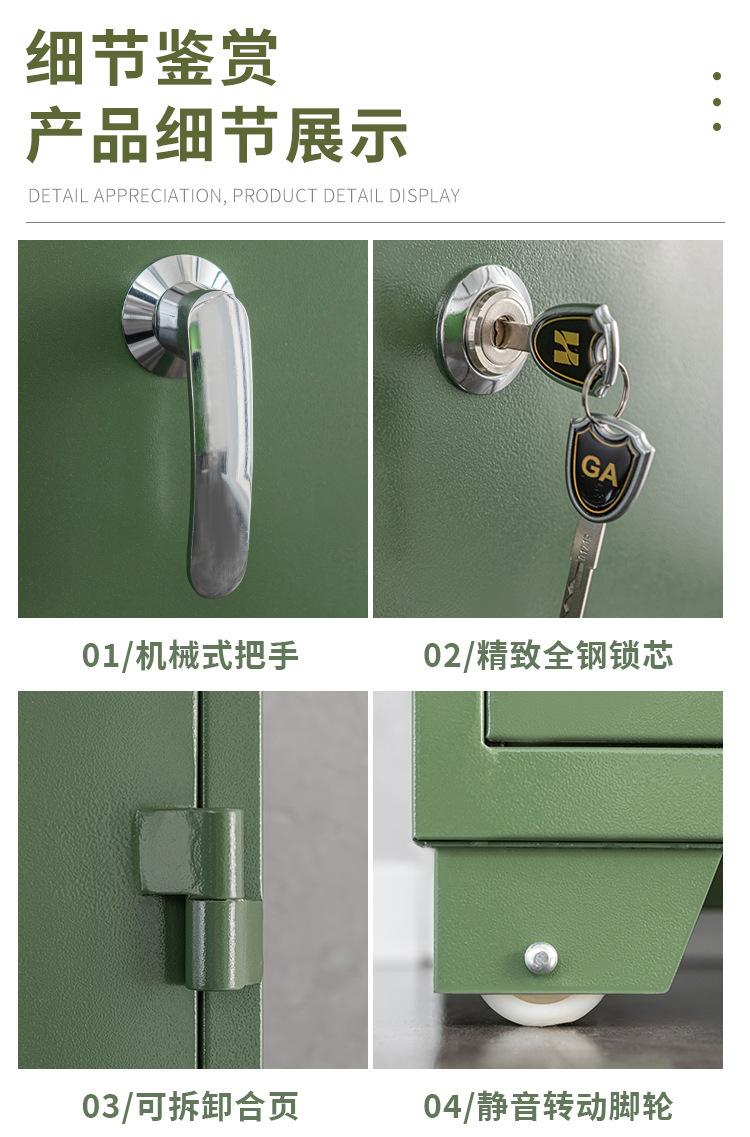 细节鉴赏
产品细节展示

DETAIL APPRECIATION, PRODUCT DETAIL DISPLAY

GA

01/机械式把手

02/精致全钢锁芯

03/可拆卸合页

04/静音转动脚轮