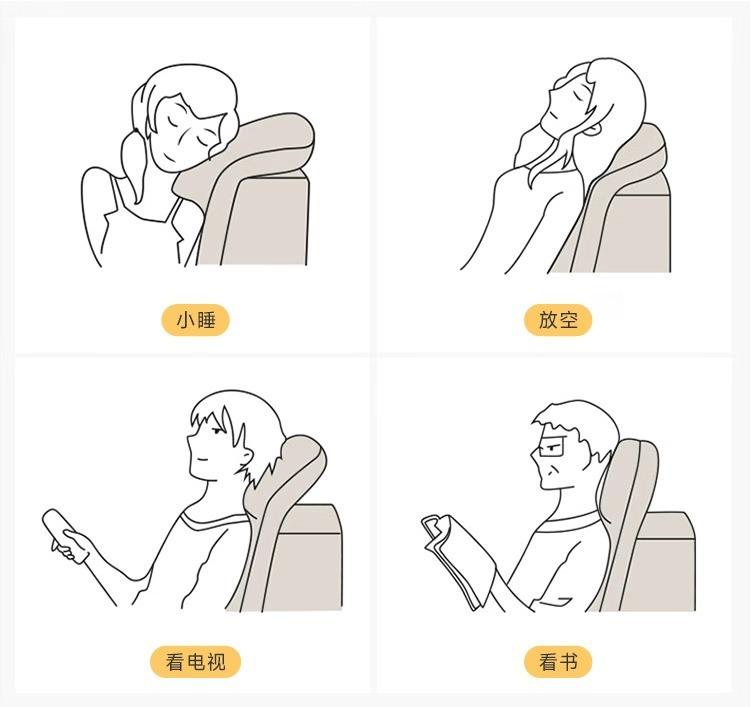 小睡

放空

看电视

看书