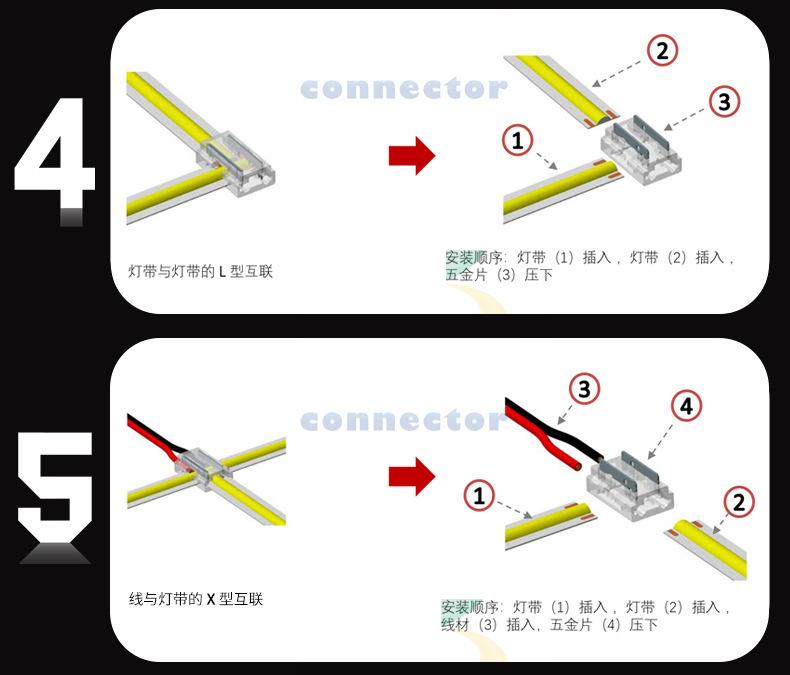 4

connector

2

3

1

灯带与灯带的 L 型互联

安装顺序：灯带（1）插入，灯带（2）插入，五金片（3）压下

5

connector

3

4

1

2

线与灯带的 X 型互联

安装顺序：灯带（1）插入，灯带（2）插入，线材（3）插入，五金片（4）压下