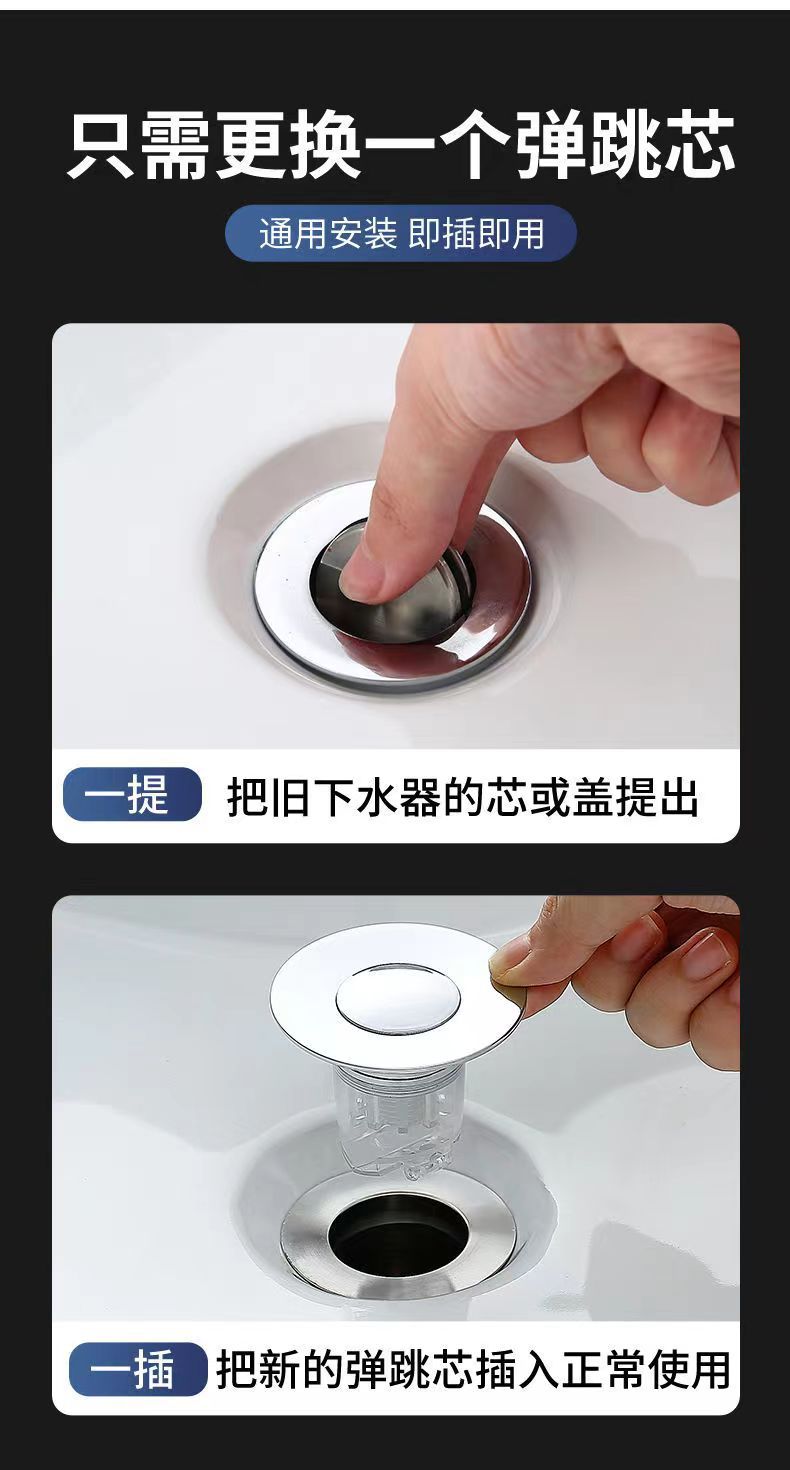 只需更换一个弹跳芯

通用安装 即插即用

一提 把旧下水器的芯或盖提出

一插 把新的弹跳芯插入正常使用