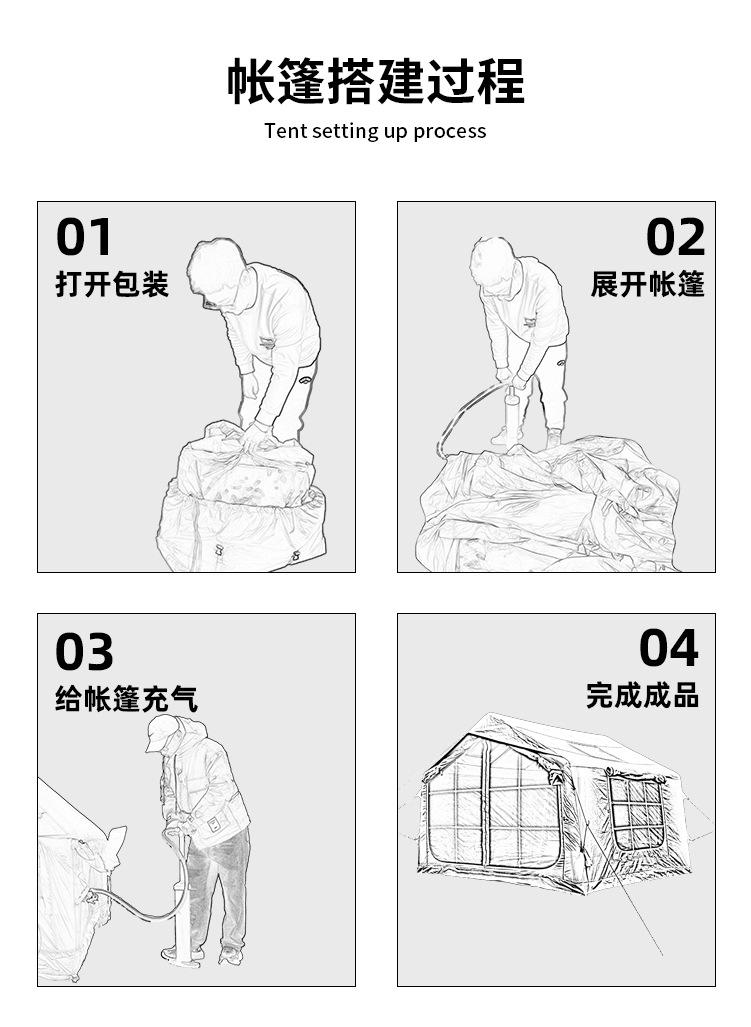 帐篷搭建过程

Tent setting up process

01
打开包装

02
展开帐篷

03
给帐篷充气

04
完成成品