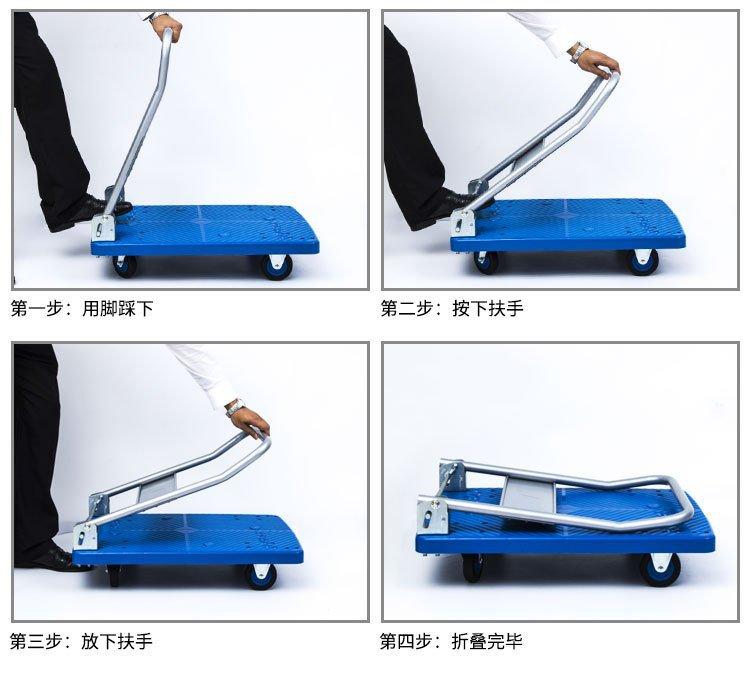 第一步：用脚踩下

第二步：按下扶手

第三步：放下扶手

第四步：折叠完毕