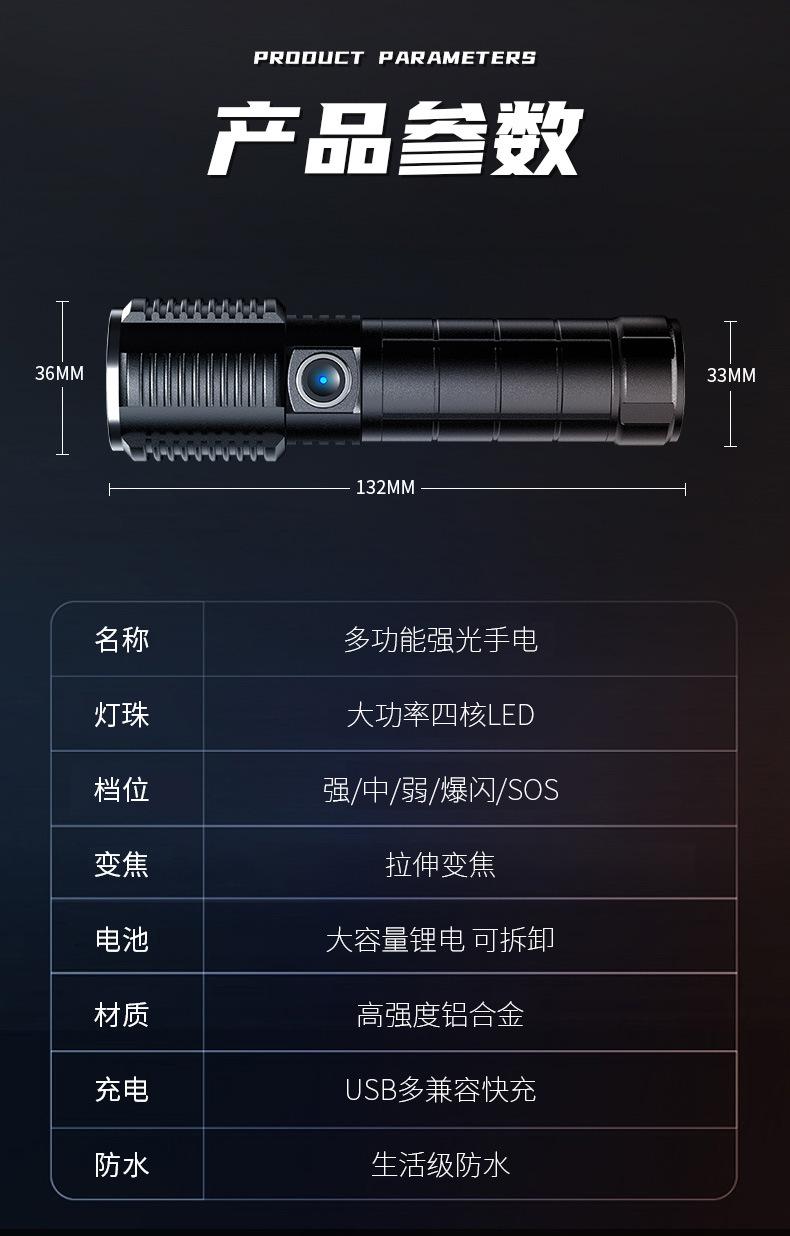 PRODUCT PARAMETERS

产品参数

36MM

33MM

132MM

| 名称 | 多功能强光手电 |
|---|---|
| 灯珠 | 大功率四核LED |
| 档位 | 强/中/弱/爆闪/SOS |
| 变焦 | 拉伸变焦 |
| 电池 | 大容量锂电 可拆卸 |
| 材质 | 高强度铝合金 |
| 充电 | USB多兼容快充 |
| 防水 | 生活级防水 |