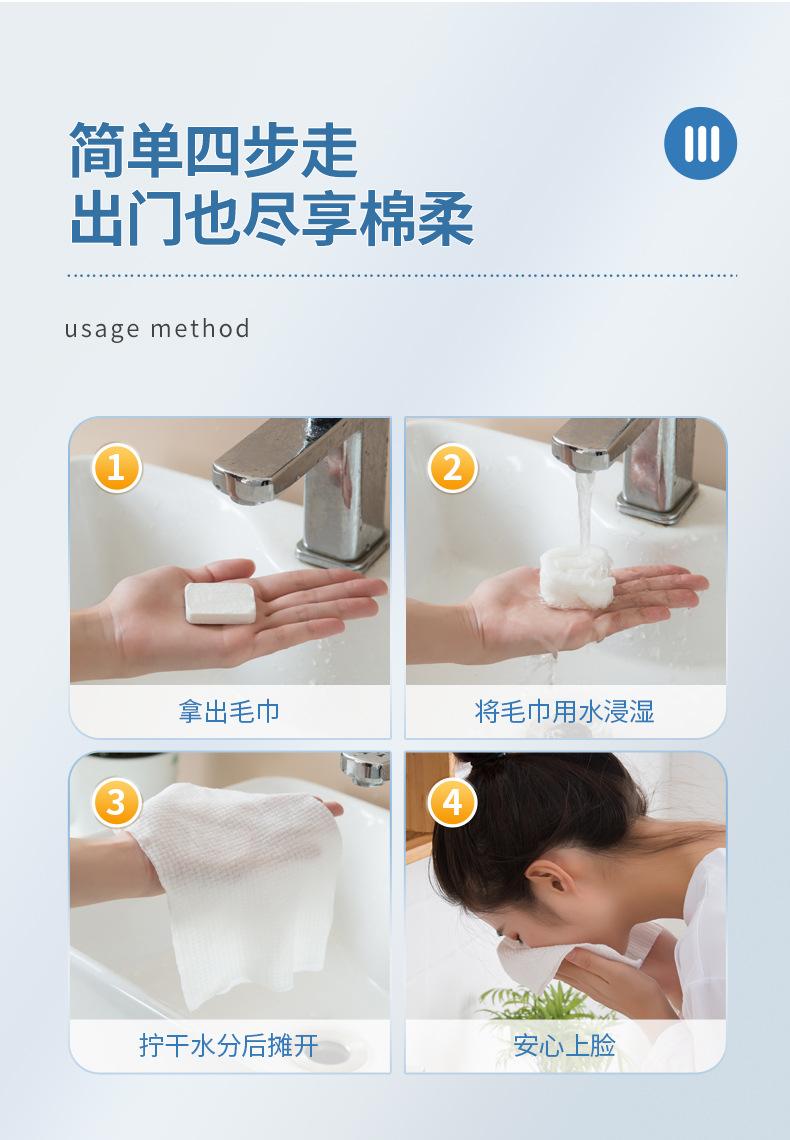 简单四步走
出门也尽享棉柔

III

usage method

1
拿出毛巾

2
将毛巾用水浸湿

3
拧干水分后摊开

4
安心上脸