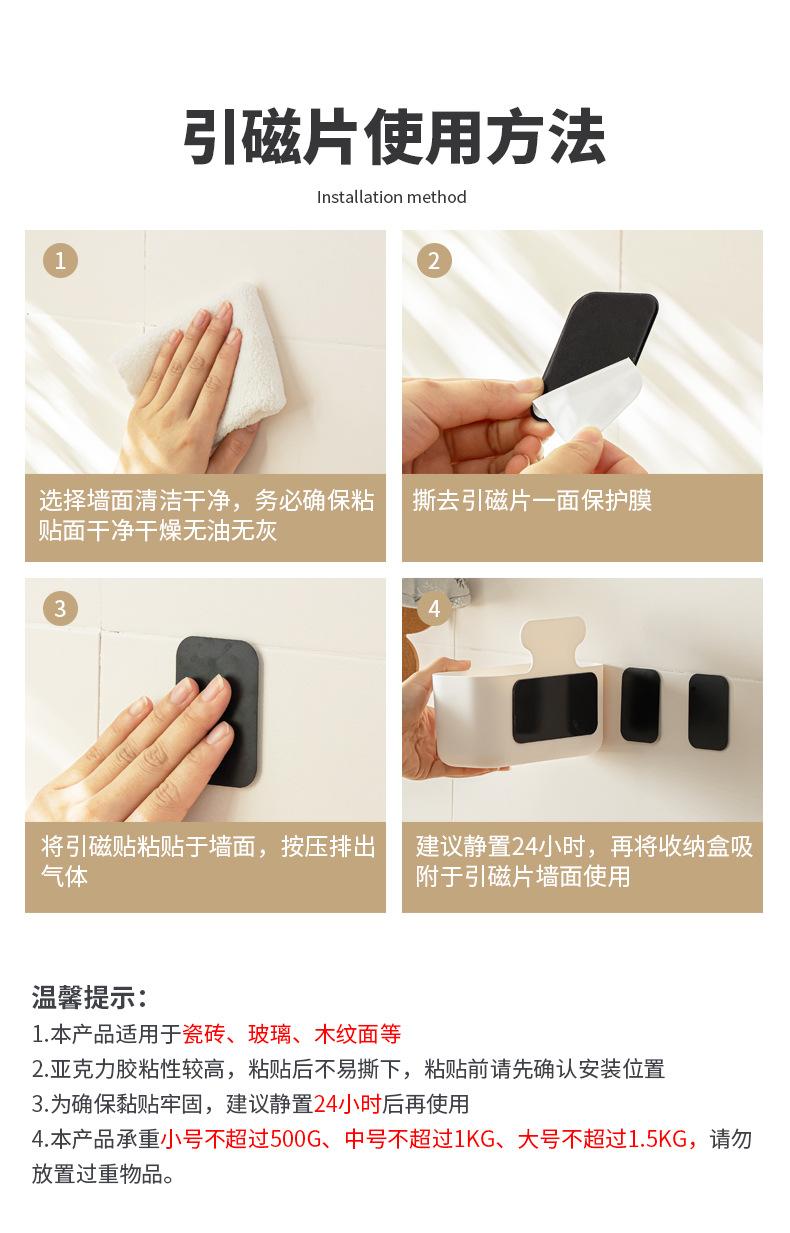 引磁片使用方法

Installation method

1

选择墙面清洁干净，务必确保粘贴面干净干燥无油无灰

2

撕去引磁片一面保护膜

3

将引磁贴粘贴于墙面，按压排出气体

4

建议静置24小时，再将收纳盒吸附于引磁片墙面使用

温馨提示：

1.本产品适用于瓷砖、玻璃、木纹面等

2.亚克力胶粘性较高，粘贴后不易撕下，粘贴前请先确认安装位置

3.为确保黏贴牢固，建议静置24小时后再使用

4.本产品承重小号不超过500G、中号不超过1KG、大号不超过1.5KG，请勿放置过重物品。