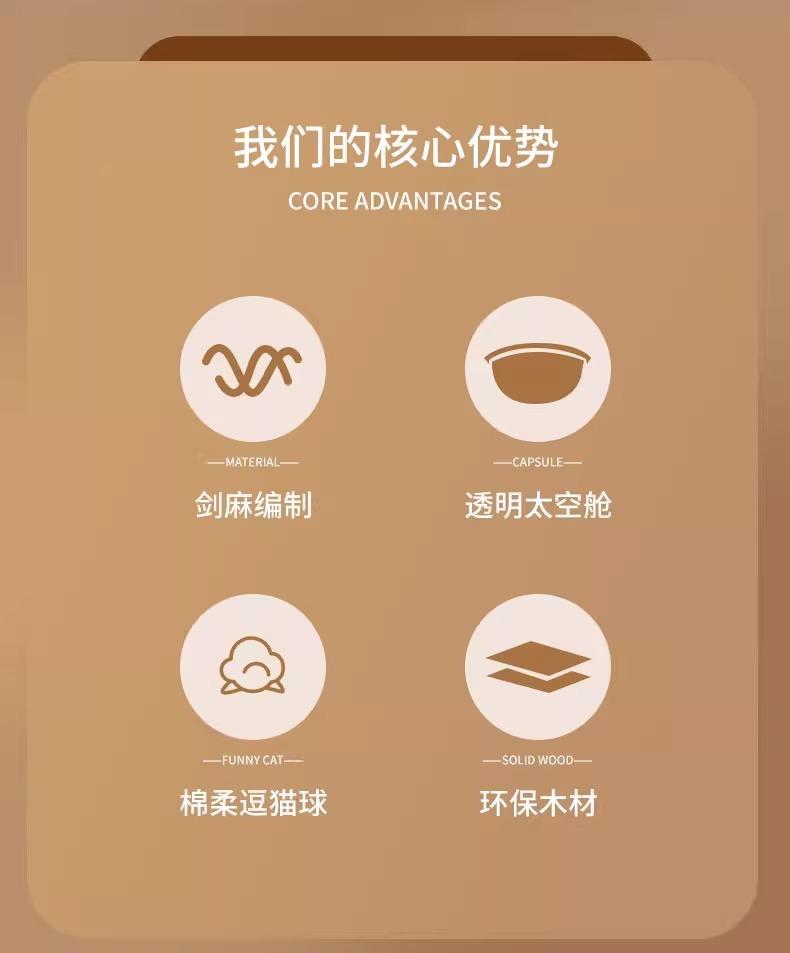 我们的核心优势

CORE ADVANTAGES

—MATERIAL—

剑麻编制

—CAPSULE—

透明太空舱

—FUNNY CAT—

棉柔逗猫球

—SOLID WOOD—

环保木材