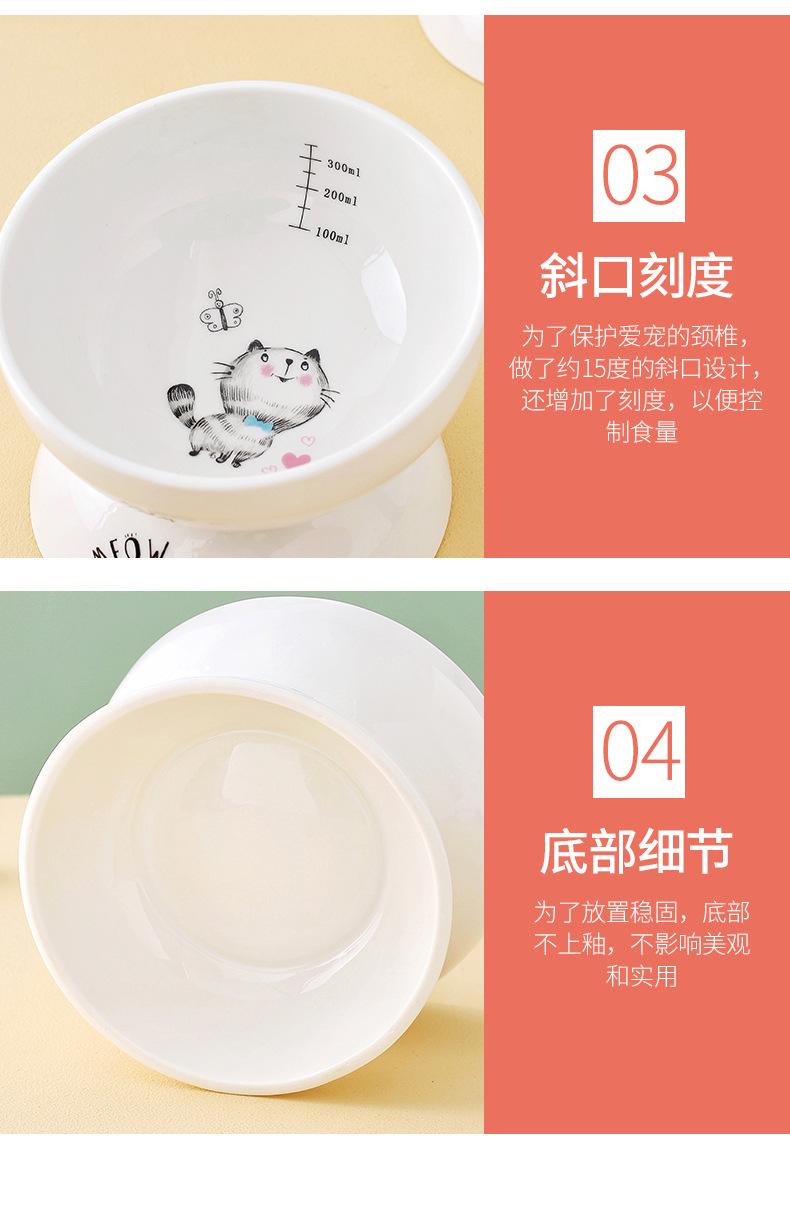 300ml
200ml
100ml

MEOW

03

斜口刻度

为了保护爱宠的颈椎，做了约15度的斜口设计，还增加了刻度，以便控制食量

04

底部细节

为了放置稳固，底部不上釉，不影响美观和实用