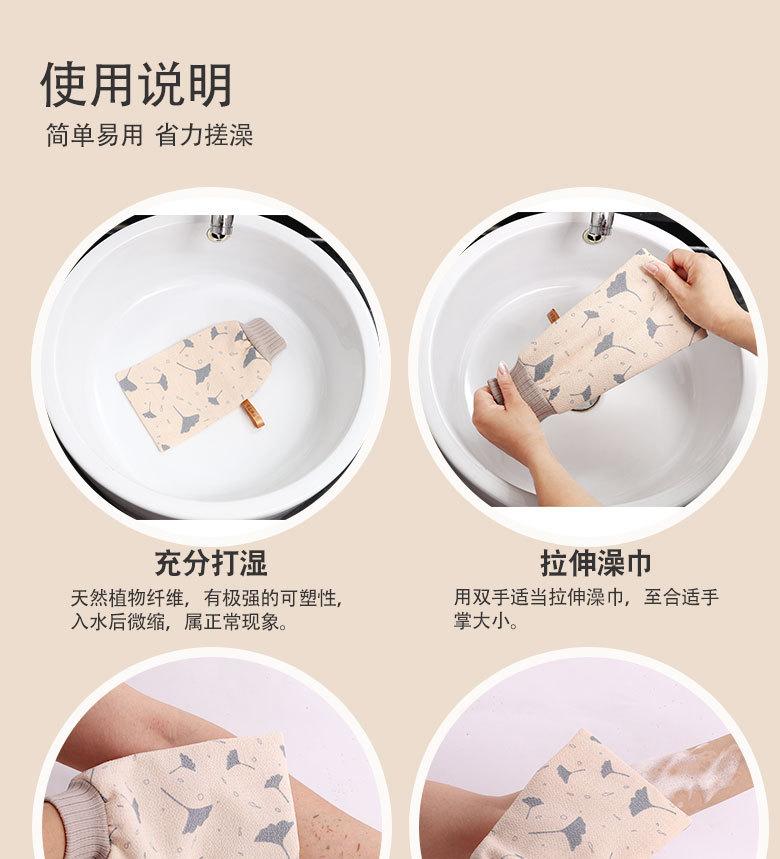 使用说明
简单易用 省力搓澡

充分打湿
天然植物纤维，有极强的可塑性，入水后微缩，属正常现象。

拉伸澡巾
用双手适当拉伸澡巾，至合适手掌大小。