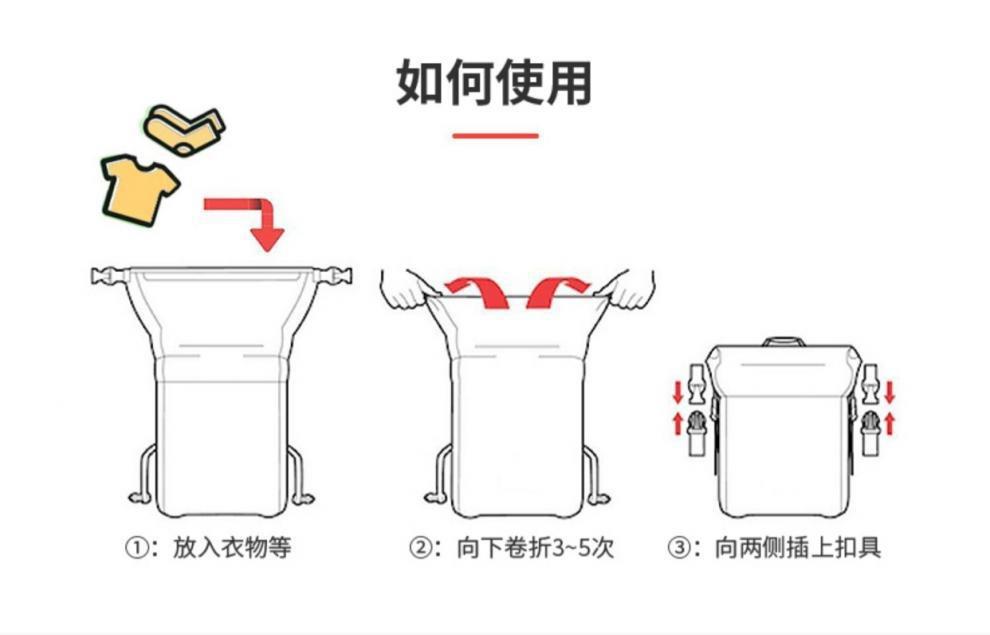 如何使用

①：放入衣物等

②：向下卷折3~5次

③：向两侧插上扣具