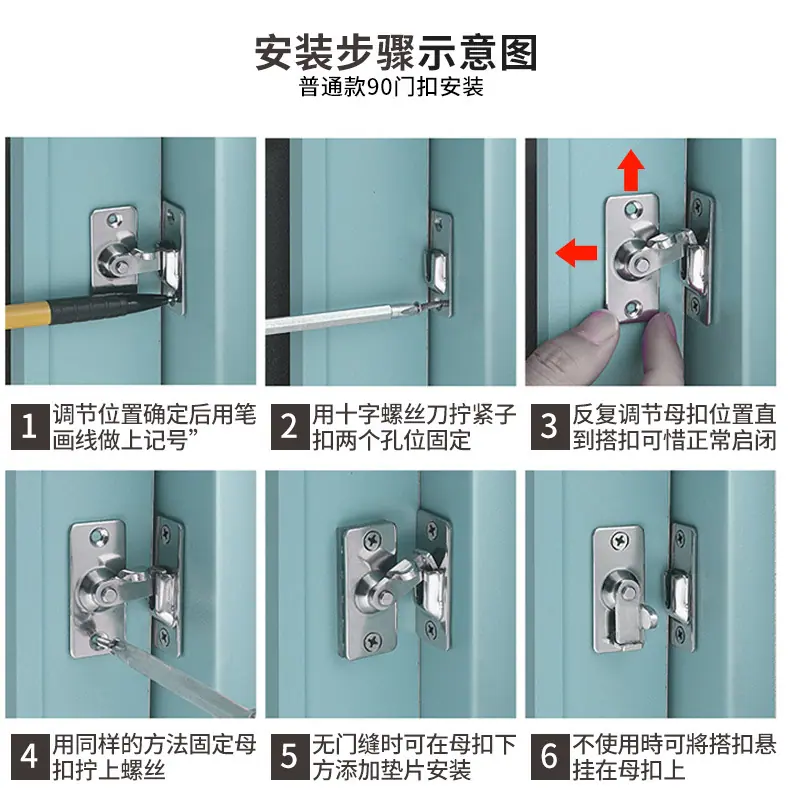 安装步骤示意图

普通款90门扣安装

1 调节位置确定后用笔画线做上记号”

2 用十字螺丝刀拧紧子扣两个孔位固定

3 反复调节母扣位置直到搭扣可惜正常启闭

4 用同样的方法固定母扣拧上螺丝

5 无门缝时可在母扣下方添加垫片安装

6 不使用時可將搭扣悬挂在母扣上