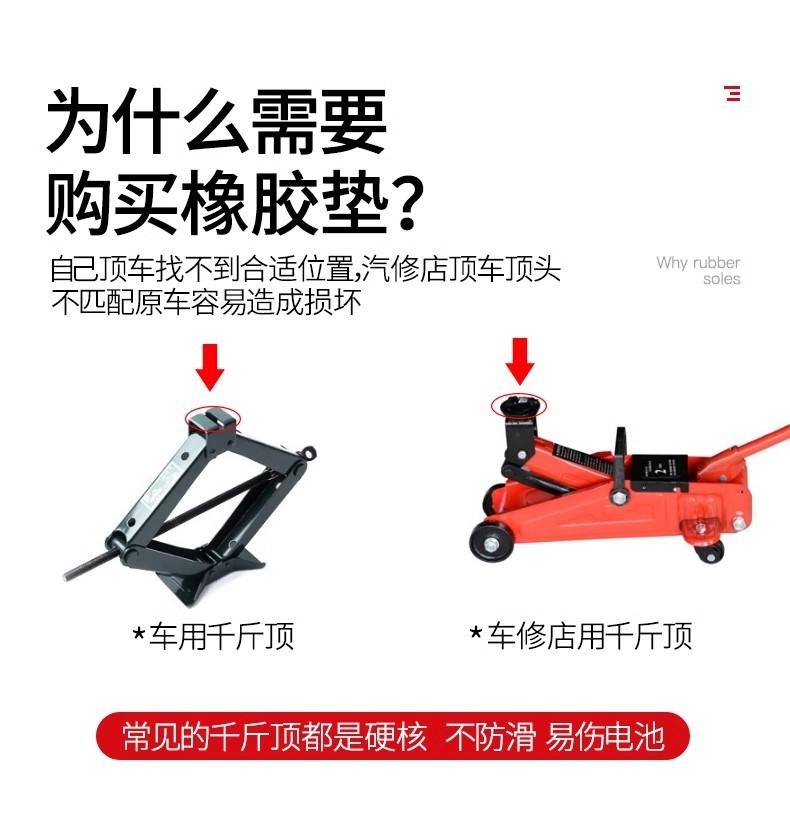 为什么需要
购买橡胶垫?

自己顶车找不到合适位置,汽修店顶车顶头不匹配原车容易造成损坏

Why rubber soles

*车用千斤顶

*车修店用千斤顶

常见的千斤顶都是硬核 不防滑 易伤电池