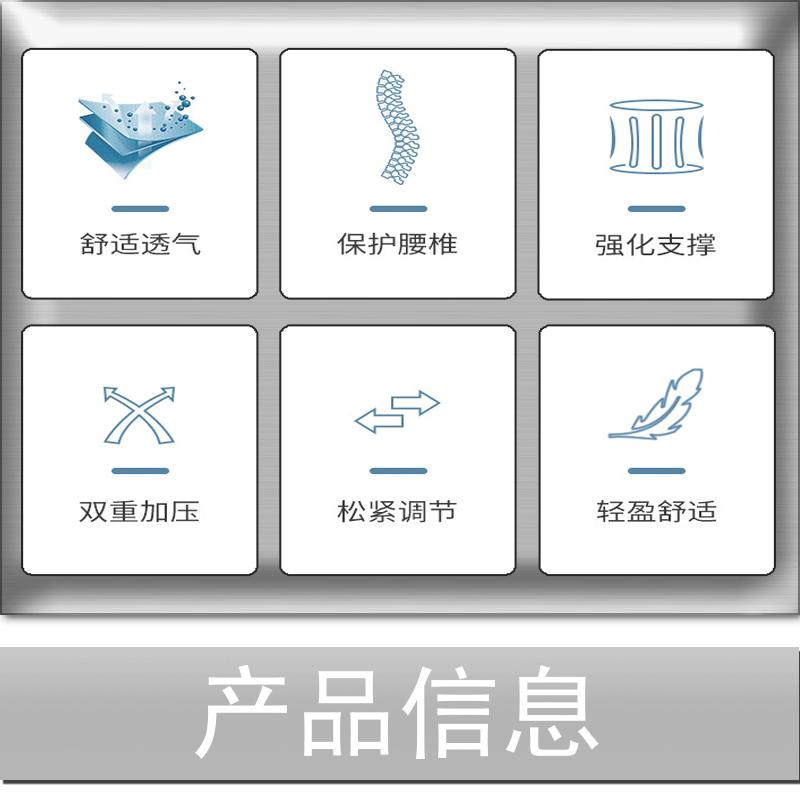 舒适透气

保护腰椎

强化支撑

双重加压

松紧调节

轻盈舒适

产品信息