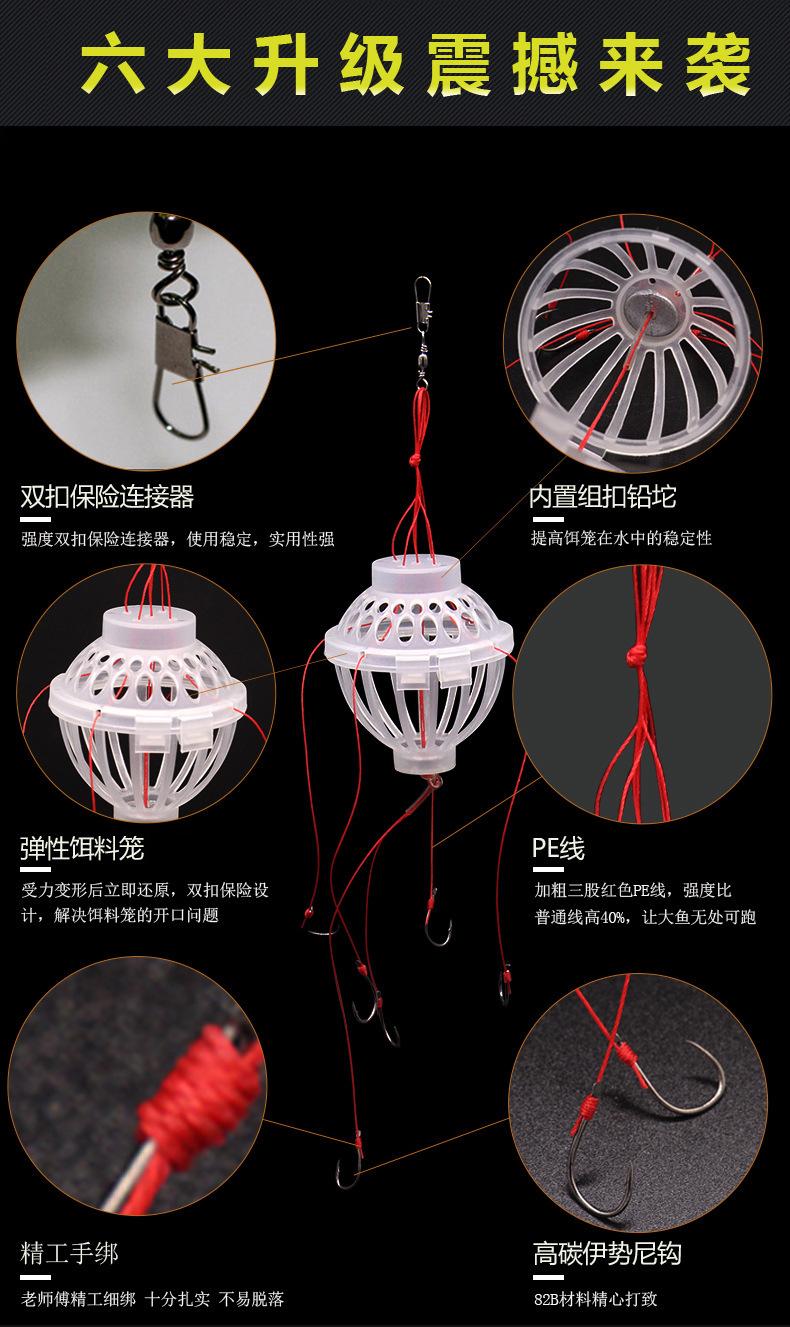 六大升级震撼来袭

双扣保险连接器

强度双扣保险连接器，使用稳定，实用性强

内置组扣铅坨

提高饵笼在水中的稳定性

弹性饵料笼

受力变形后立即还原，双扣保险设计，解决饵料笼的开口问题

PE线

加粗三股红色PE线，强度比普通线高40%，让大鱼无处可跑

精工手绑

老师傅精工细绑 十分扎实 不易脱落

高碳伊势尼钩

82B材料精心打致