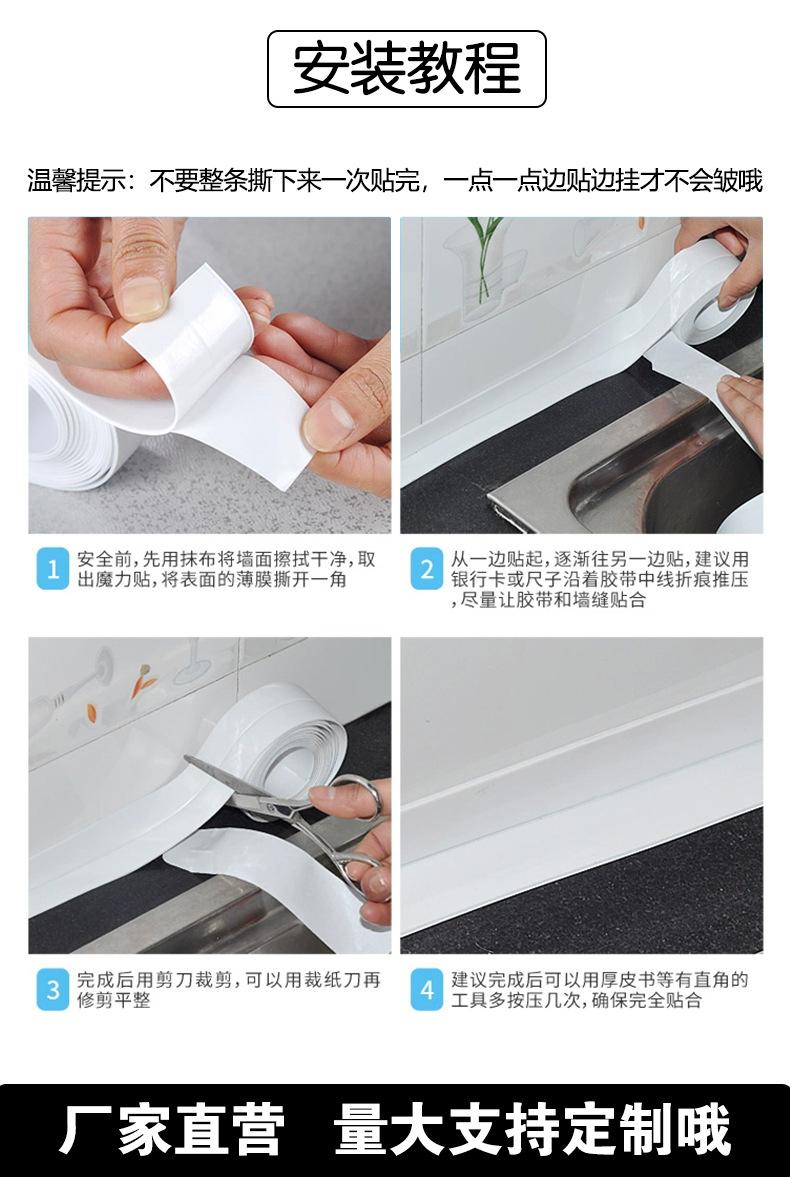 安装教程

温馨提示：不要整条撕下来一次贴完，一点一点边贴边挂才不会皱哦

1 安全前，先用抹布将墙面擦拭干净，取出魔力贴，将表面的薄膜撕开一角

2 从一边贴起，逐渐往另一边贴，建议用银行卡或尺子沿着胶带中线折痕推压，尽量让胶带和墙缝贴合

3 完成后用剪刀裁剪，可以用裁纸刀再修剪平整

4 建议完成后可以用厚皮书等有直角的工具多按压几次，确保完全贴合

厂家直营 量大支持定制哦