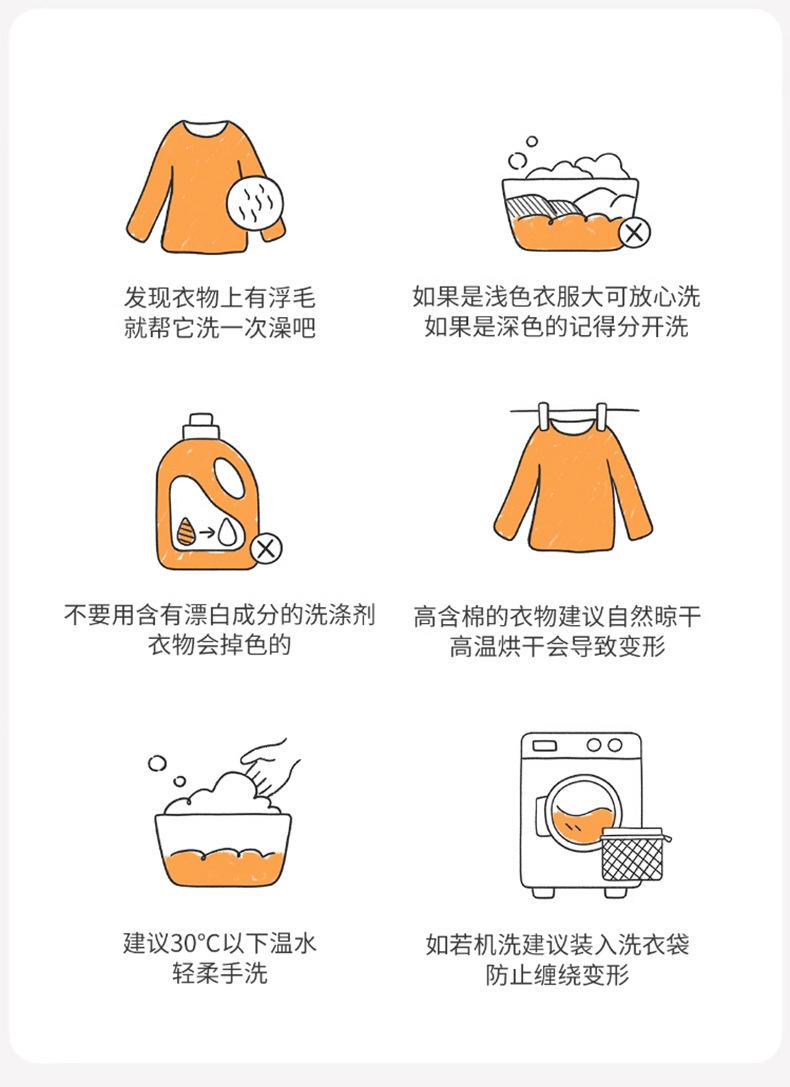 发现衣物上有浮毛
就帮它洗一次澡吧

如果是浅色衣服大可放心洗
如果是深色的记得分开洗

不要用含有漂白成分的洗涤剂
衣物会掉色的

高含棉的衣物建议自然晾干
高温烘干会导致变形

建议30°C以下温水
轻柔手洗

如若机洗建议装入洗衣袋
防止缠绕变形