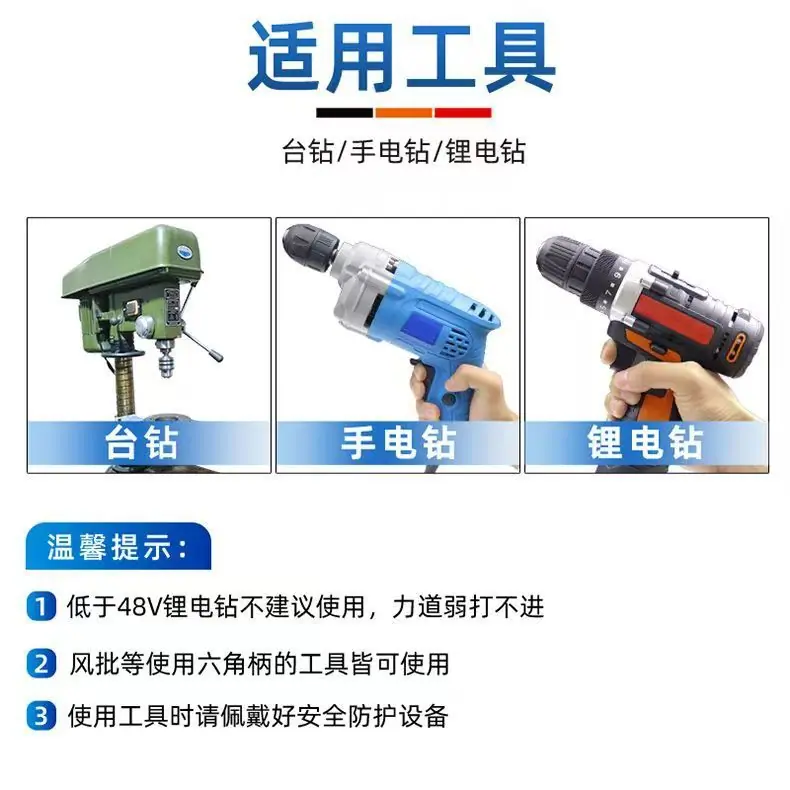 适用工具

台钻/手电钻/锂电钻

台钻

手电钻

锂电钻

温馨提示：

1 低于48V锂电钻不建议使用，力道弱打不进

2 风批等使用六角柄的工具皆可使用

3 使用工具时请佩戴好安全防护设备