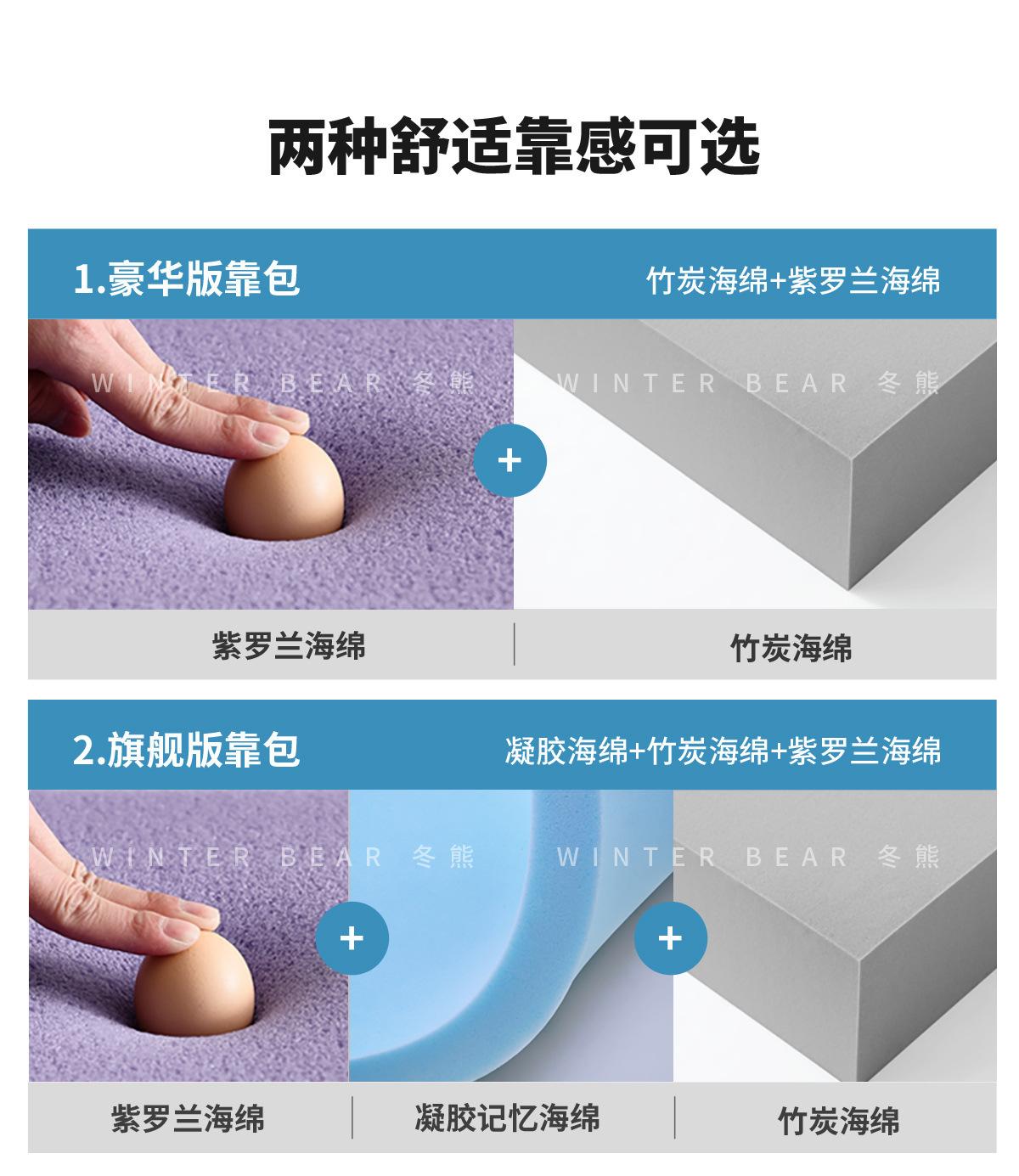 两种舒适靠感可选

1.豪华版靠包

竹炭海绵+紫罗兰海绵

WINTER BEAR 冬熊

WINTER BEAR 冬熊

+

紫罗兰海绵

竹炭海绵

2.旗舰版靠包

凝胶海绵+竹炭海绵+紫罗兰海绵

WINTER BEAR 冬熊

WINTER BEAR 冬熊

+

+

紫罗兰海绵

凝胶记忆海绵

竹炭海绵