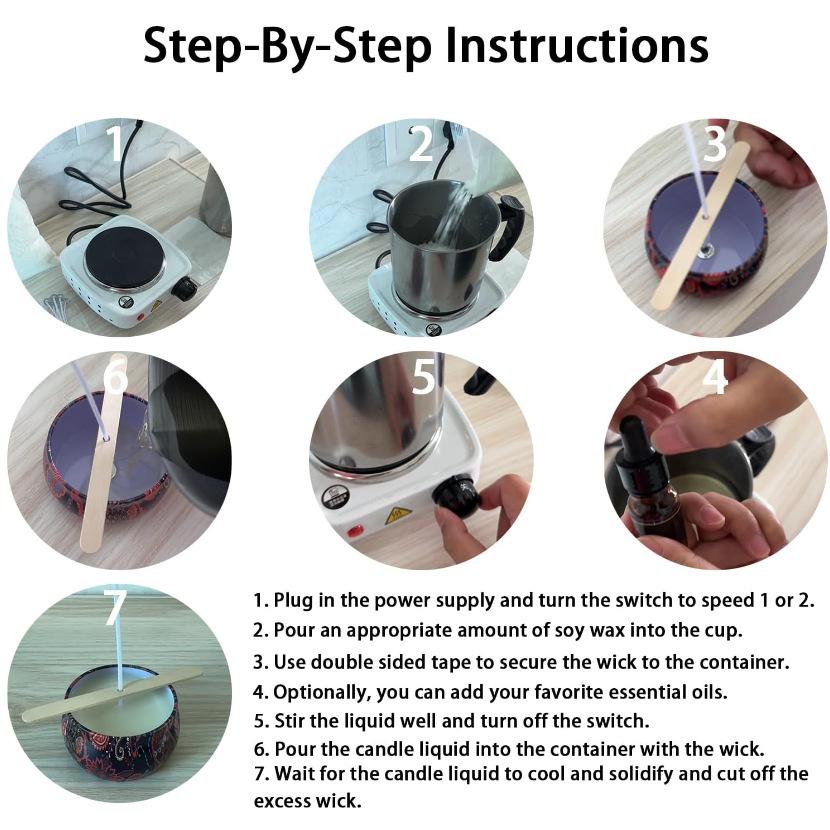 Step-By-Step Instructions

1

2

3

6

5

4

7

1. Plug in the power supply and turn the switch to speed 1 or 2.
2. Pour an appropriate amount of soy wax into the cup.
3. Use double sided tape to secure the wick to the container.
4. Optionally, you can add your favorite essential oils.
5. Stir the liquid well and turn off the switch.
6. Pour the candle liquid into the container with the wick.
7. Wait for the candle liquid to cool and solidify and cut off the excess wick.