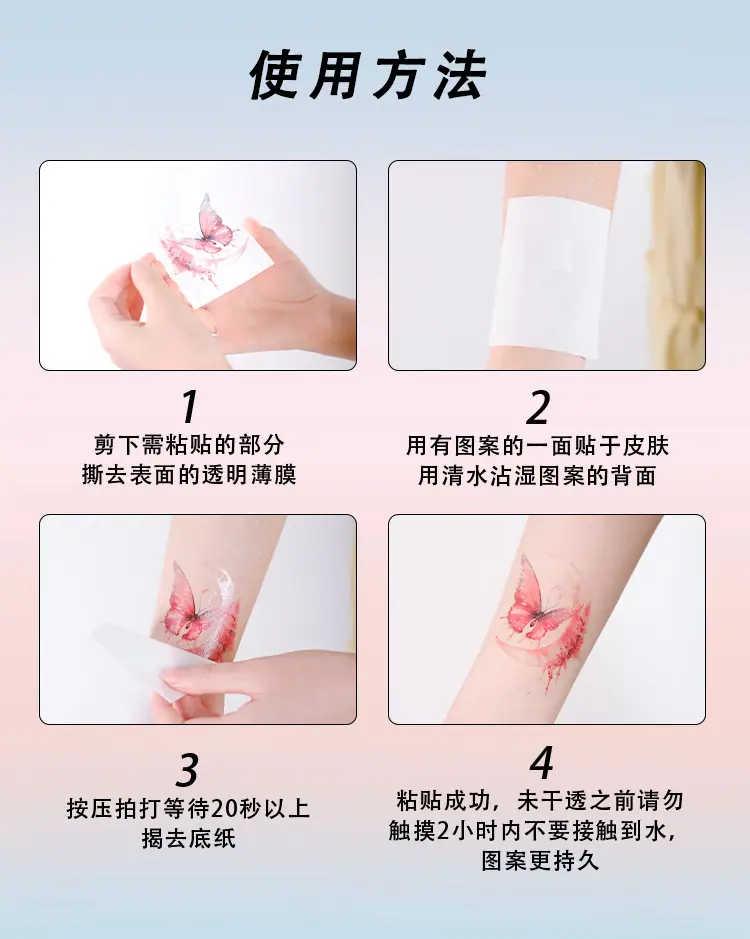 使用方法

1
剪下需粘贴的部分
撕去表面的透明薄膜

2
用有图案的一面贴于皮肤
用清水沾湿图案的背面

3
按压拍打等待20秒以上
揭去底纸

4
粘贴成功，未干透之前请勿触摸2小时内不要接触到水，图案更持久