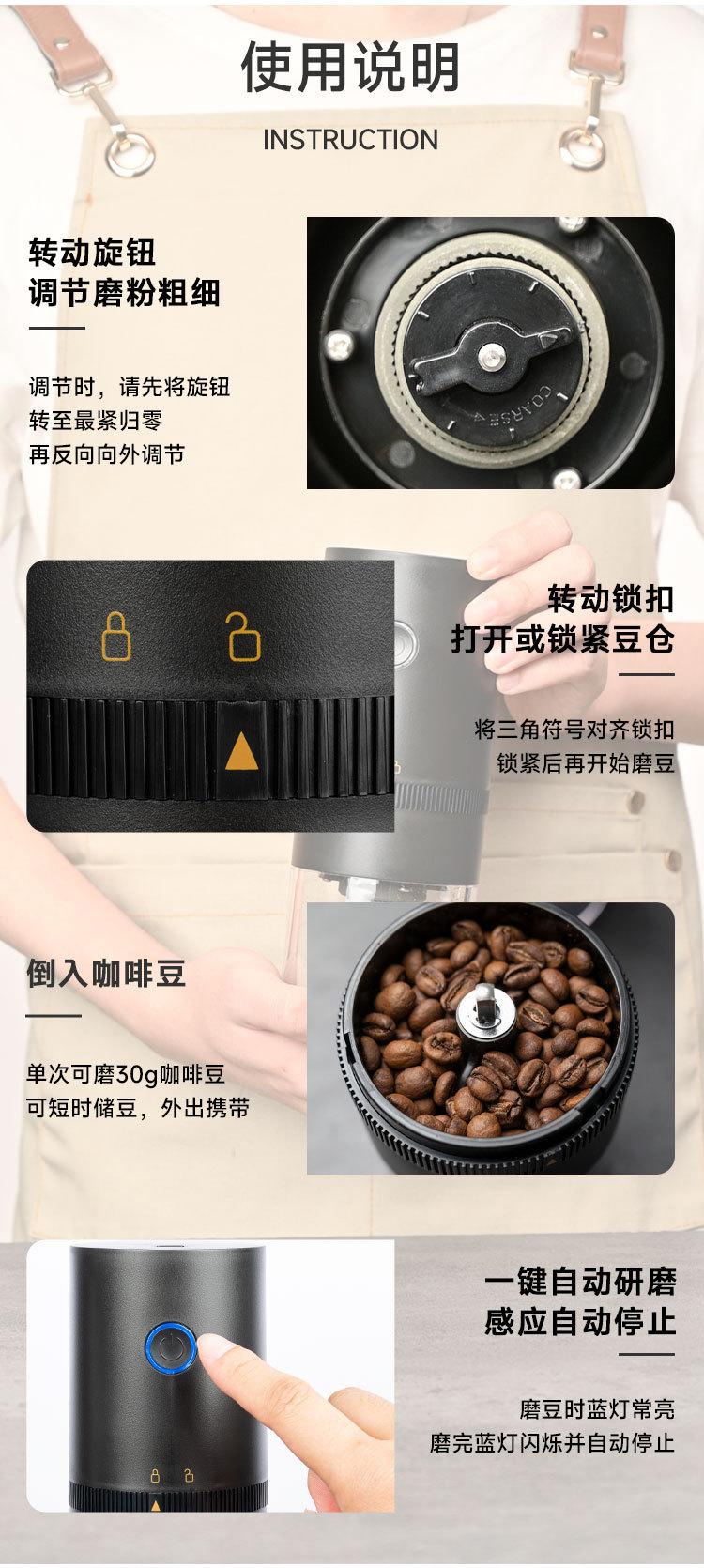 使用说明

INSTRUCTION

转动旋钮
调节磨粉粗细

调节时，请先将旋钮
转至最紧归零
再反向向外调节

COARSE

转动锁扣
打开或锁紧豆仓

将三角符号对齐锁扣
锁紧后再开始磨豆

倒入咖啡豆

单次可磨30g咖啡豆
可短时储豆，外出携带

一键自动研磨
感应自动停止

磨豆时蓝灯常亮
磨完蓝灯闪烁并自动停止