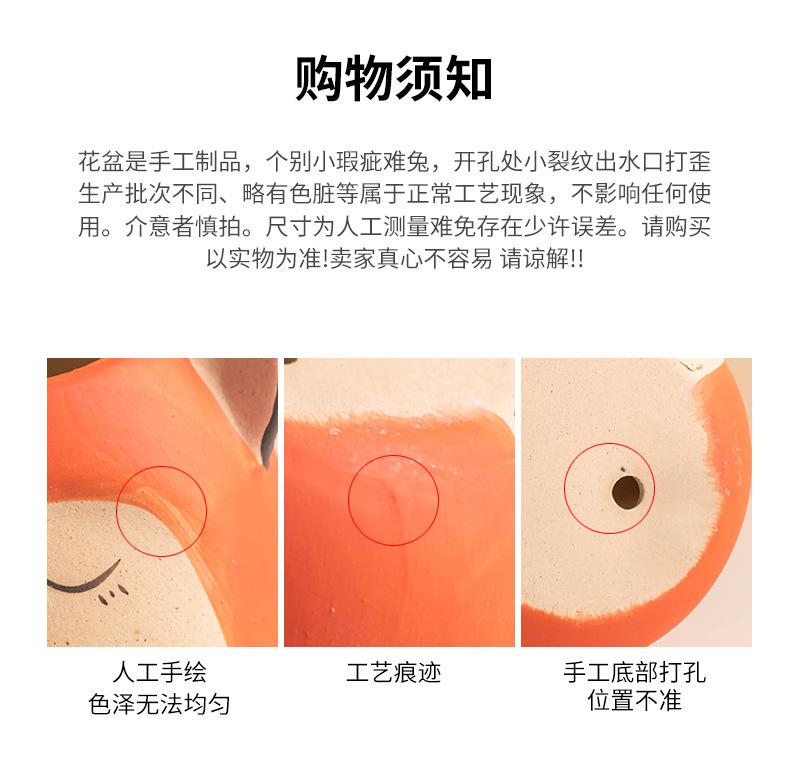 购物须知

花盆是手工制品，个别小瑕疵难免，开孔处小裂纹出水口打歪生产批次不同、略有色脏等属于正常工艺现象，不影响任何使用。介意者慎拍。尺寸为人工测量难免存在少许误差。请购买以实物为准!卖家真心不容易 请谅解!!

人工手绘
色泽无法均匀

工艺痕迹

手工底部打孔
位置不准