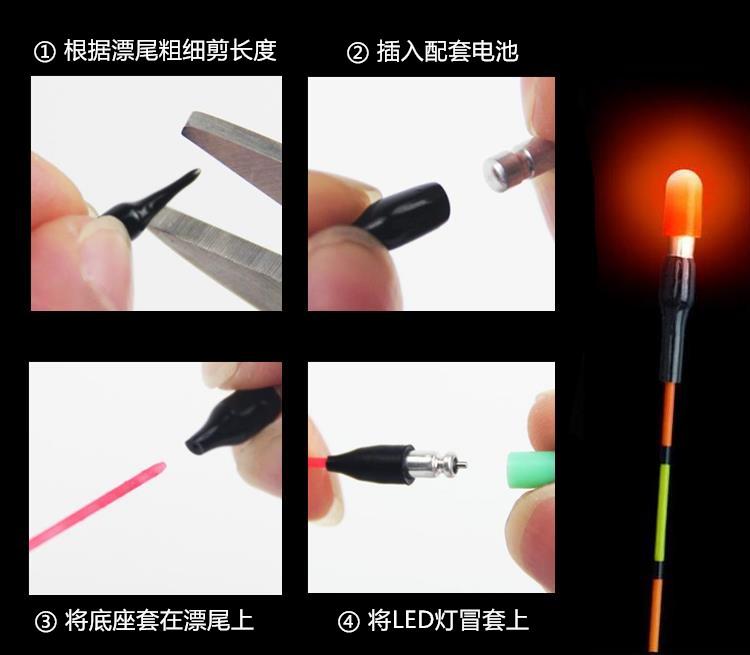 ① 根据漂尾粗细剪长度

② 插入配套电池

③ 将底座套在漂尾上

④ 将LED灯冒套上