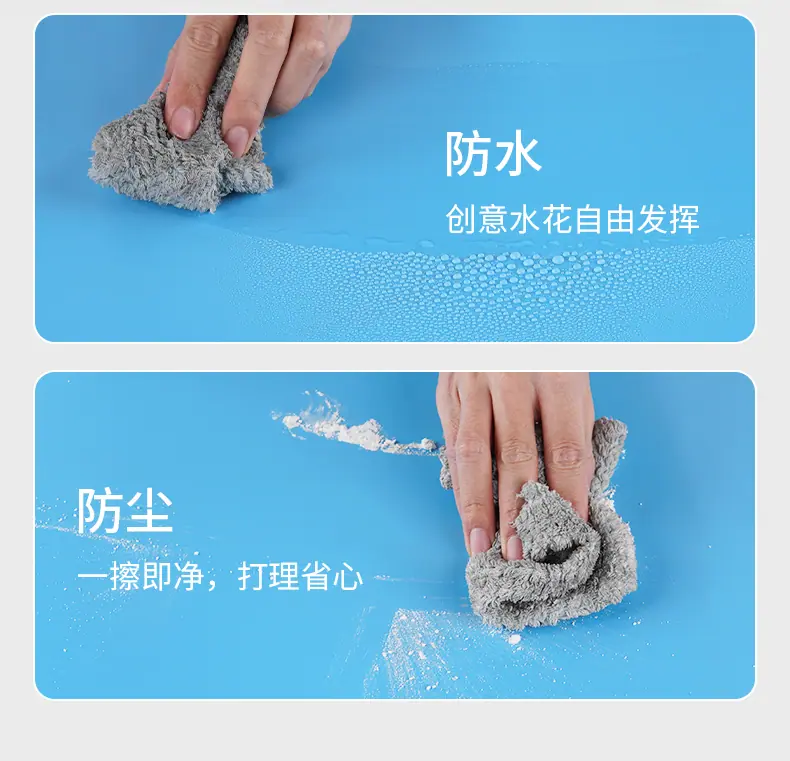 防水

创意水花自由发挥

防尘

一擦即净，打理省心