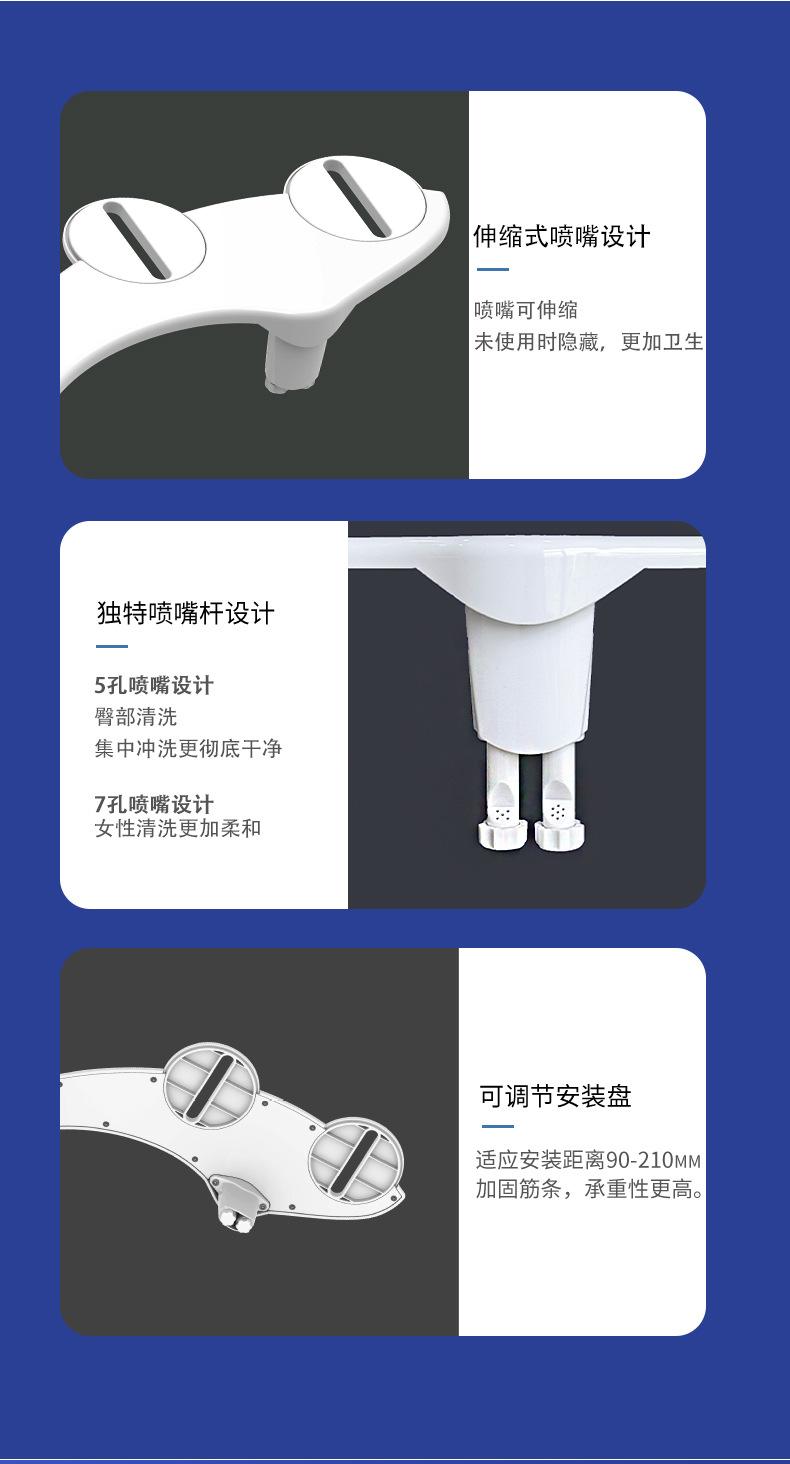 伸缩式喷嘴设计

喷嘴可伸缩
未使用时隐藏，更加卫生

独特喷嘴杆设计

5孔喷嘴设计
臀部清洗
集中冲洗更彻底干净

7孔喷嘴设计
女性清洗更加柔和

可调节安装盘

适应安装距离90-210MM
加固筋条，承重性更高。