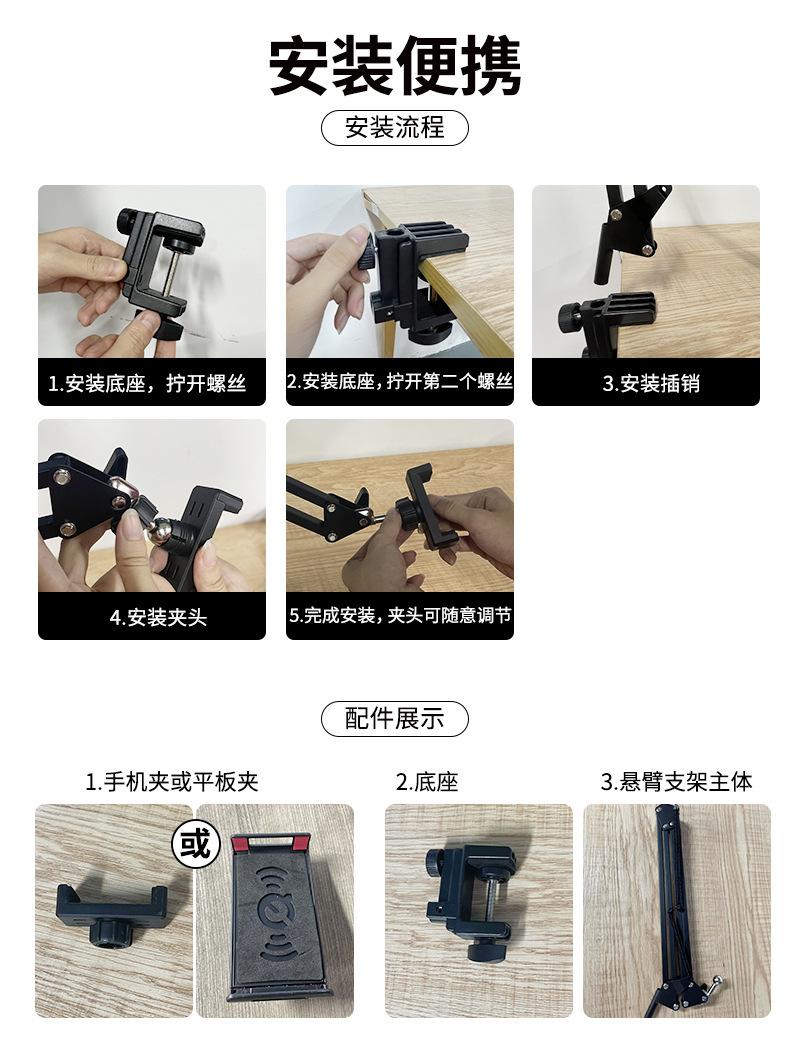 安装便携

安装流程

1.安装底座，拧开螺丝

2.安装底座，拧开第二个螺丝

3.安装插销

4.安装夹头

5.完成安装，夹头可随意调节

配件展示

1.手机夹或平板夹

或

2.底座

3.悬臂支架主体