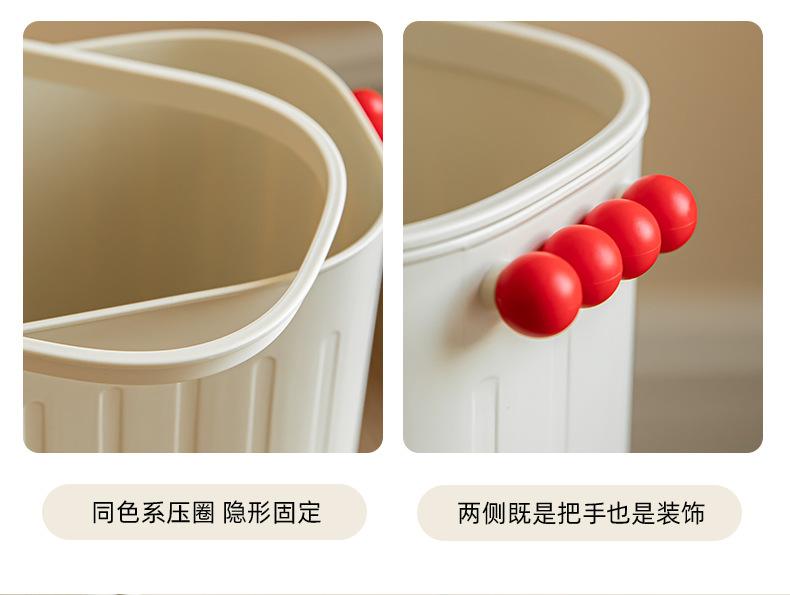 同色系压圈 隐形固定

两侧既是把手也是装饰