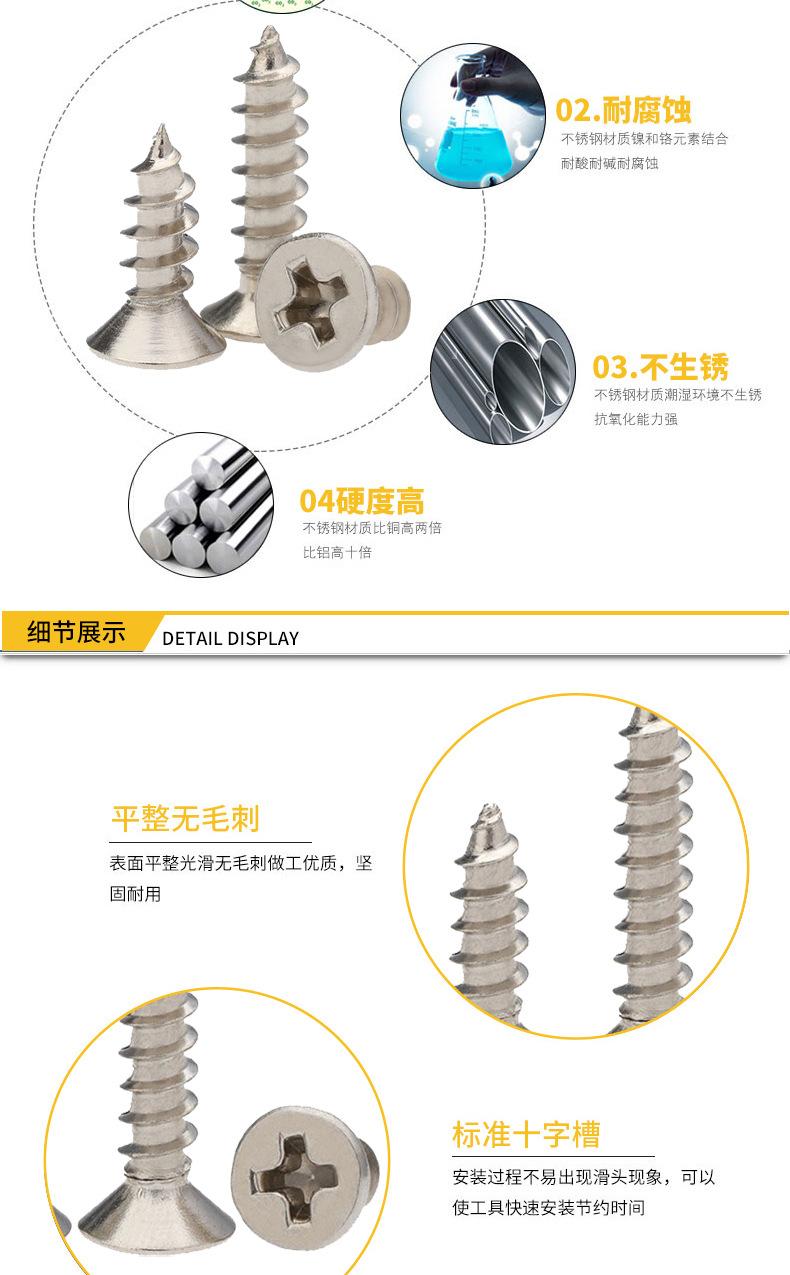 02.耐腐蚀
不锈钢材质镍和铬元素结合
耐酸耐碱耐腐蚀

03.不生锈
不锈钢材质潮湿环境不生锈
抗氧化能力强

04硬度高
不锈钢材质比铜高两倍
比铝高十倍

细节展示 DETAIL DISPLAY

平整无毛刺
表面平整光滑无毛刺做工优质，坚固耐用

标准十字槽
安装过程不易出现滑头现象，可以使工具快速安装节约时间