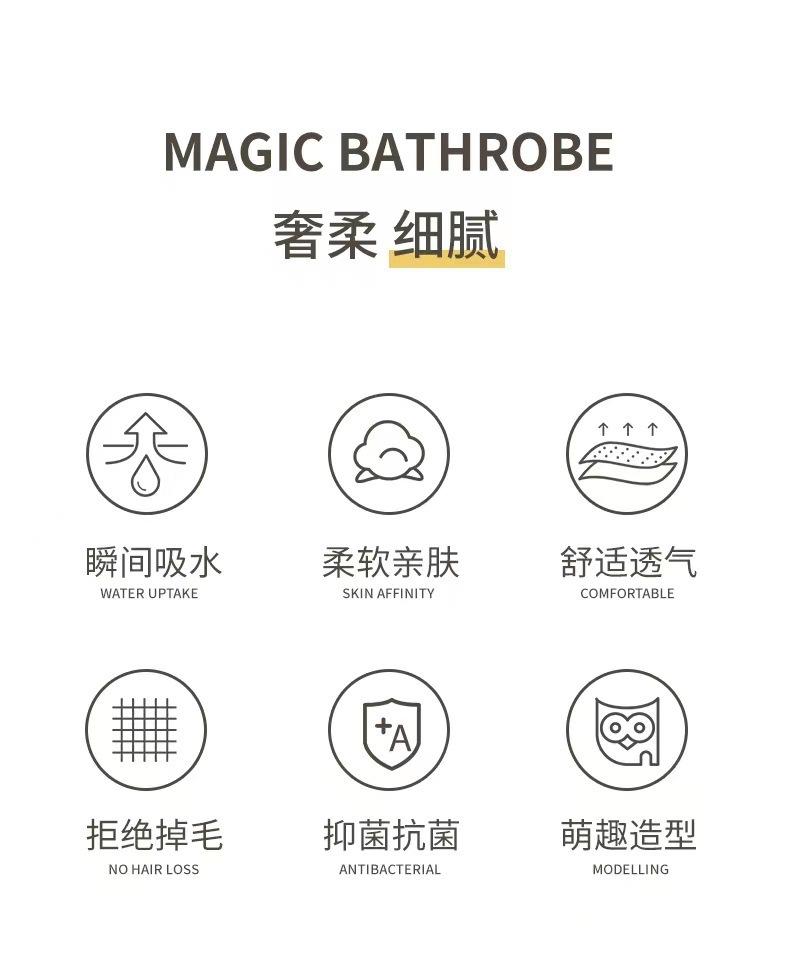 MAGIC BATHROBE

奢柔 细腻

瞬间吸水
WATER UPTAKE

柔软亲肤
SKIN AFFINITY

舒适透气
COMFORTABLE

拒绝掉毛
NO HAIR LOSS

抑菌抗菌
ANTIBACTERIAL

萌趣造型
MODELLING