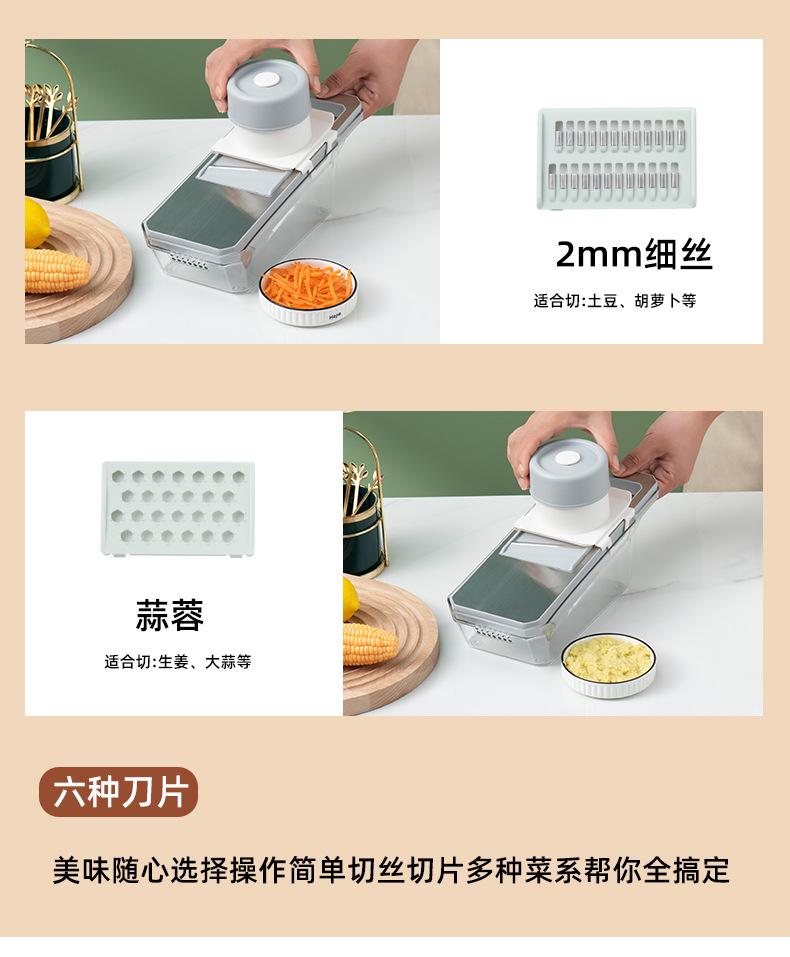 2mm细丝

适合切:土豆、胡萝卜等

蒜蓉

适合切:生姜、大蒜等

六种刀片

美味随心选择操作简单切丝切片多种菜系帮你全搞定