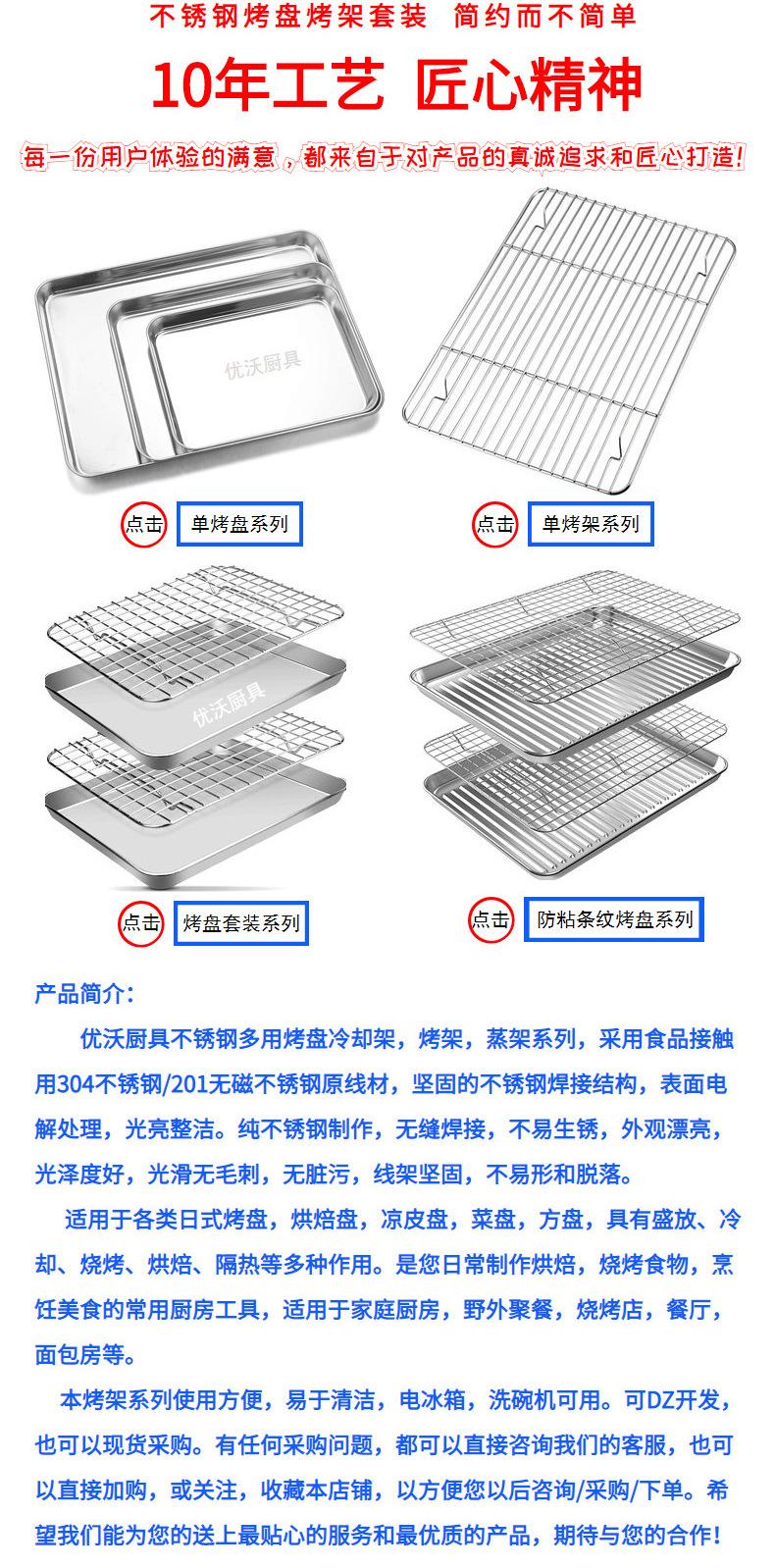 不锈钢烤盘烤架套装 简约而不简单

10年工艺 匠心精神

每一份用户体验的满意，都来自于对产品的真诚追求和匠心打造！

优沃厨具

点击 单烤盘系列

点击 单烤架系列

优沃厨具

点击 烤盘套装系列

点击 防粘条纹烤盘系列

产品简介：

优沃厨具不锈钢多用烤盘冷却架，烤架，蒸架系列，采用食品接触用304不锈钢/201无磁不锈钢原线材，坚固的不锈钢焊接结构，表面电解处理，光亮整洁。纯不锈钢制作，无缝焊接，不易生锈，外观漂亮，光泽度好，光滑无毛刺，无脏污，线架坚固，不易形和脱落。

适用于各类日式烤盘，烘焙盘，凉皮盘，菜盘，方盘，具有盛放、冷却、烧烤、烘焙、隔热等多种作用。是您日常制作烘焙，烧烤食物，烹饪美食的常用厨房工具，适用于家庭厨房，野外聚餐，烧烤店，餐厅，面包房等。

本烤架系列使用方便，易于清洁，电冰箱，洗碗机可用。可DZ开发，也可以现货采购。有任何采购问题，都可以直接咨询我们的客服，也可以直接加购，或关注，收藏本店铺，以方便您以后咨询/采购/下单。希望我们能为您的送上最贴心的服务和最优质的产品，期待与您的合作！