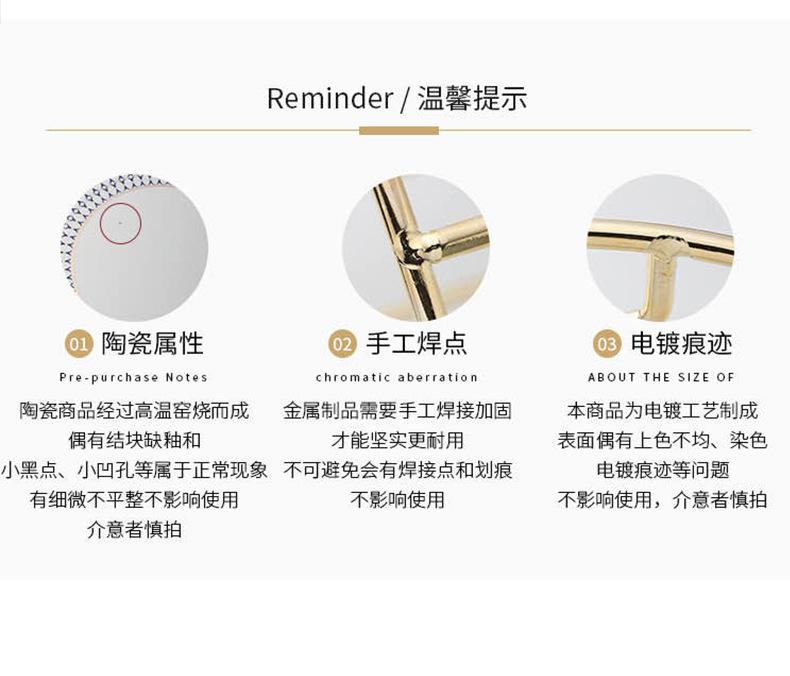 Reminder / 温馨提示

01 陶瓷属性

Pre-purchase Notes

陶瓷商品经过高温窑烧而成
偶有结块缺釉和
小黑点、小凹孔等属于正常现象
有细微不平整不影响使用
介意者慎拍

02 手工焊点

chromatic aberration

金属制品需要手工焊接加固
才能坚实更耐用
不可避免会有焊接点和划痕
不影响使用

03 电镀痕迹

ABOUT THE SIZE OF

本商品为电镀工艺制成
表面偶有上色不均、染色
电镀痕迹等问题
不影响使用，介意者慎拍