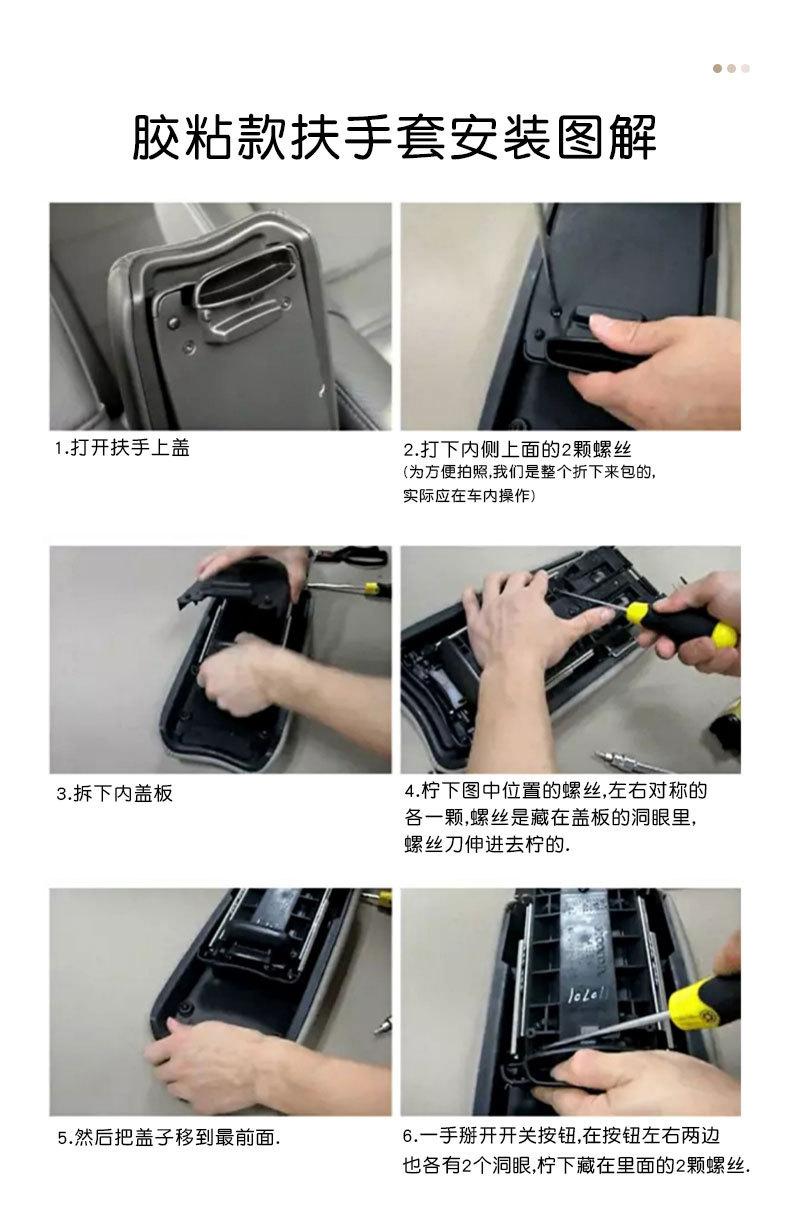 胶粘款扶手套安装图解

1.打开扶手上盖

2.打下内侧上面的2颗螺丝
(为方便拍照,我们是整个拆下来包的,
实际应在车内操作)

3.拆下内盖板

4.柠下图中位置的螺丝,左右对称的各一颗,螺丝是藏在盖板的洞眼里,螺丝刀伸进去柠的.

5.然后把盖子移到最前面.

6.一手掰开开关按钮,在按钮左右两边也各有2个洞眼,柠下藏在里面的2颗螺丝.