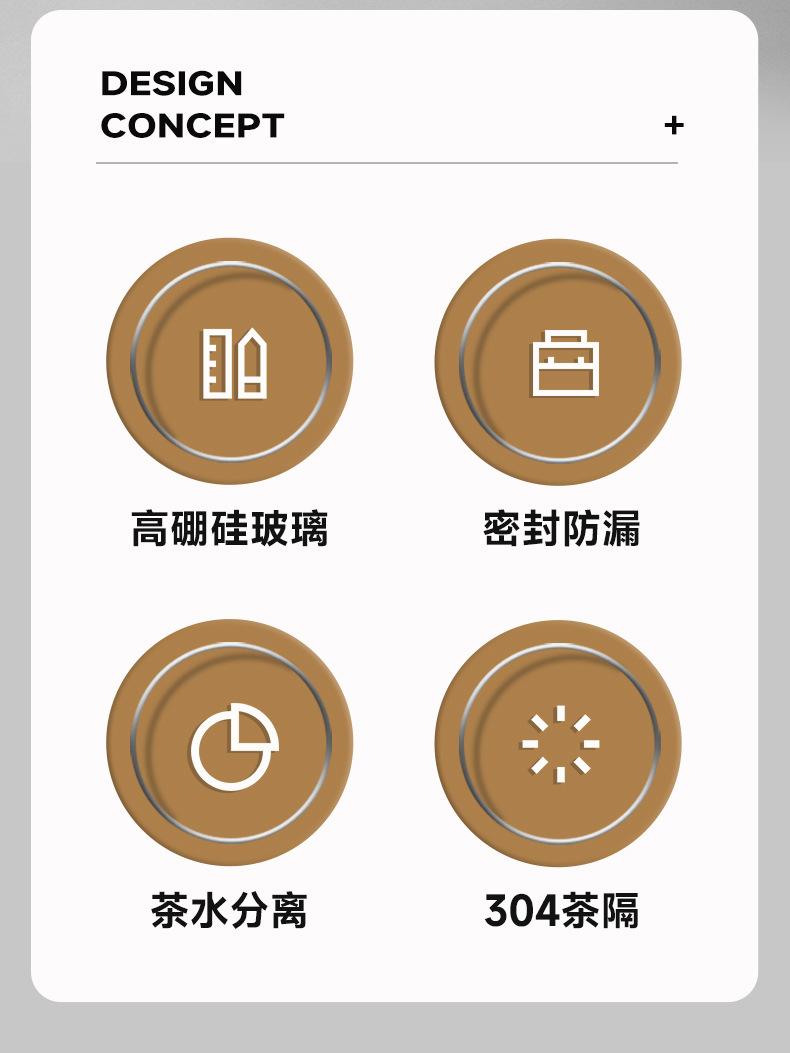 DESIGN
CONCEPT

+

高硼硅玻璃

密封防漏

茶水分离

304茶隔