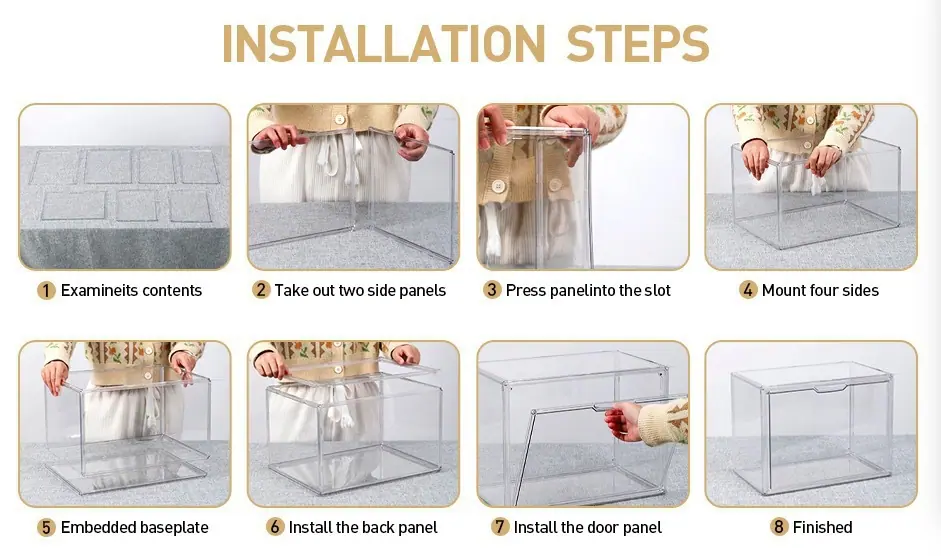 INSTALLATION STEPS

1 Examineits contents

2 Take out two side panels

3 Press panelinto the slot

4 Mount four sides

5 Embedded baseplate

6 Install the back panel

7 Install the door panel

8 Finished