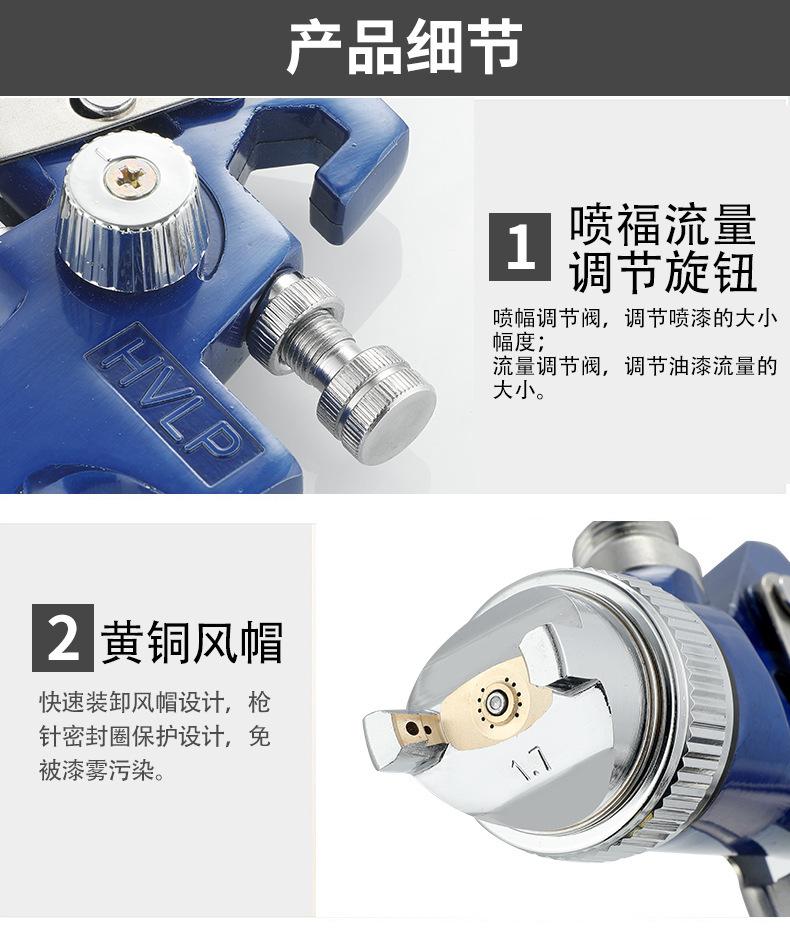 产品细节

HVLP

1 喷福流量调节旋钮

喷幅调节阀，调节喷漆的大小幅度；
流量调节阀，调节油漆流量的大小。

2 黄铜风帽

快速装卸风帽设计，枪针密封圈保护设计，免被漆雾污染。

1.7